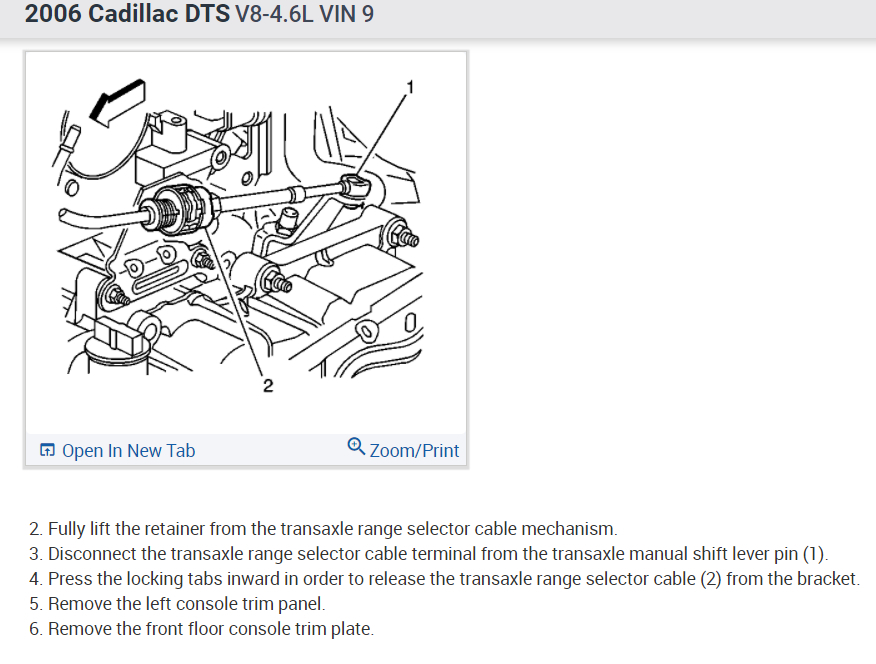 2006 Cadillac DTS V8-4.6L VIN 9

1

2

Open In New Tab

Zoom/Print

2. Fully lift the retainer from the transaxle range selector cable mechanism.
3. Disconnect the transaxle range selector cable terminal from the transaxle manual shift lever pin (1).
4. Press the locking tabs inward in order to release the transaxle range selector cable (2) from the bracket.
5. Remove the left console trim panel.
6. Remove the front floor console trim plate.