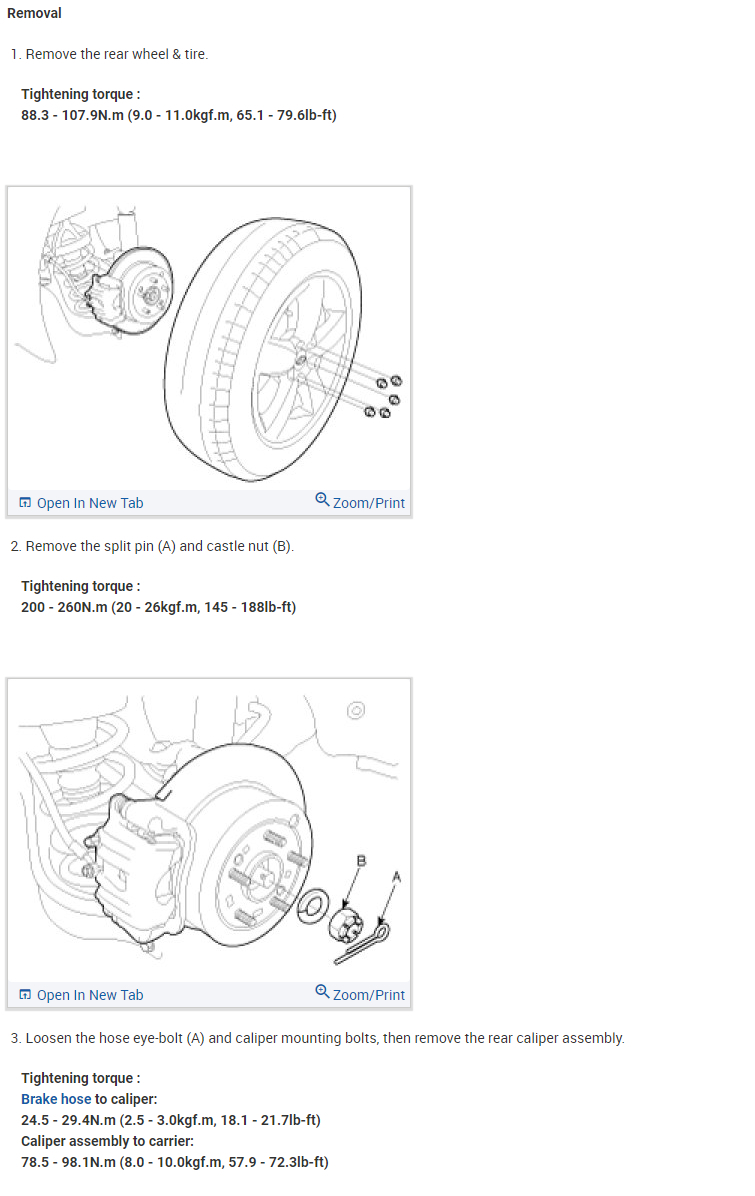 Removal

1. Remove the rear wheel & tire.

Tightening torque :
88.3 - 107.9N.m (9.0 - 11.0kgf.m, 65.1 - 79.6lb-ft)

Open In New Tab
Zoom/Print

2. Remove the split pin (A) and castle nut (B).

Tightening torque :
200 - 260N.m (20 - 26kgf.m, 145 - 188lb-ft)

B
A

Open In New Tab
Zoom/Print

3. Loosen the hose eye-bolt (A) and caliper mounting bolts, then remove the rear caliper assembly.

Tightening torque :
Brake hose to caliper:
24.5 - 29.4N.m (2.5 - 3.0kgf.m, 18.1 - 21.7lb-ft)
Caliper assembly to carrier:
78.5 - 98.1N.m (8.0 - 10.0kgf.m, 57.9 - 72.3lb-ft)