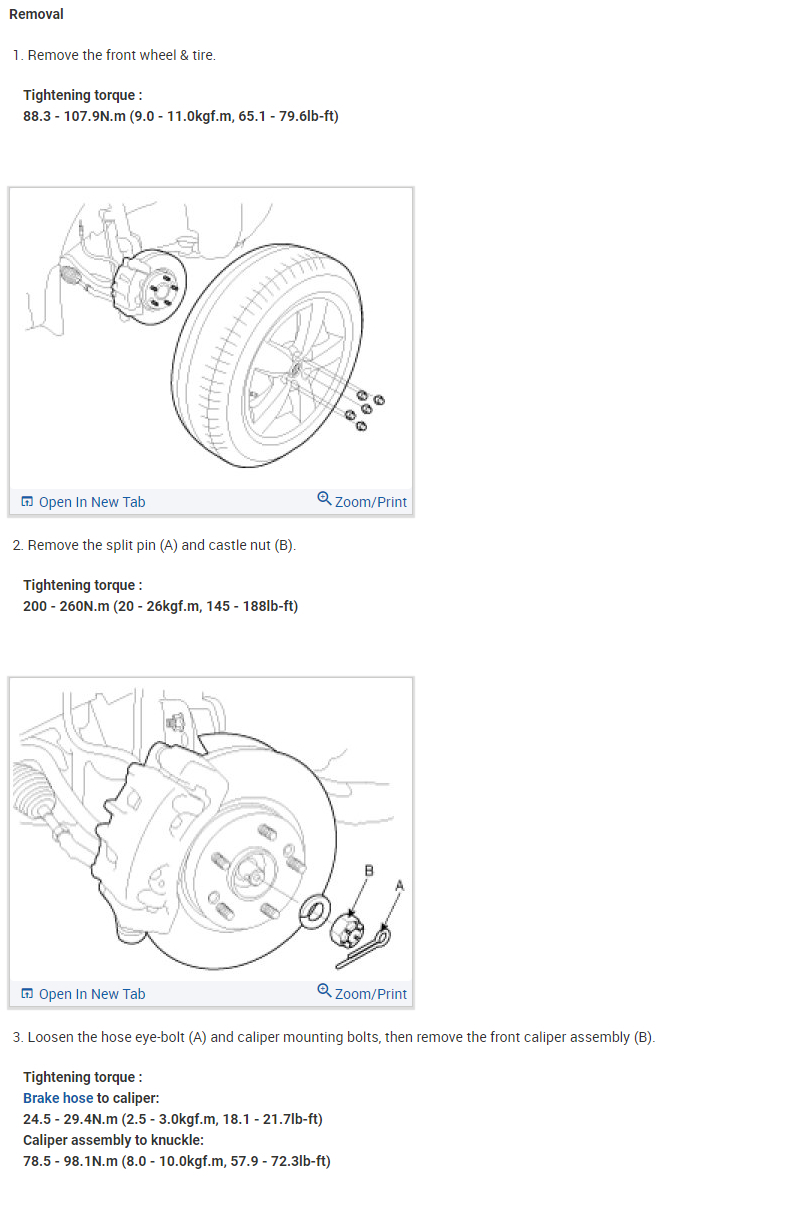 Removal

1. Remove the front wheel & tire.

Tightening torque :
88.3 - 107.9N.m (9.0 - 11.0kgf.m, 65.1 - 79.6lb-ft)

Open In New Tab
Zoom/Print

2. Remove the split pin (A) and castle nut (B).

Tightening torque :
200 - 260N.m (20 - 26kgf.m, 145 - 188lb-ft)

B
A

Open In New Tab
Zoom/Print

3. Loosen the hose eye-bolt (A) and caliper mounting bolts, then remove the front caliper assembly (B).

Tightening torque :
Brake hose to caliper:
24.5 - 29.4N.m (2.5 - 3.0kgf.m, 18.1 - 21.7lb-ft)
Caliper assembly to knuckle:
78.5 - 98.1N.m (8.0 - 10.0kgf.m, 57.9 - 72.3lb-ft)