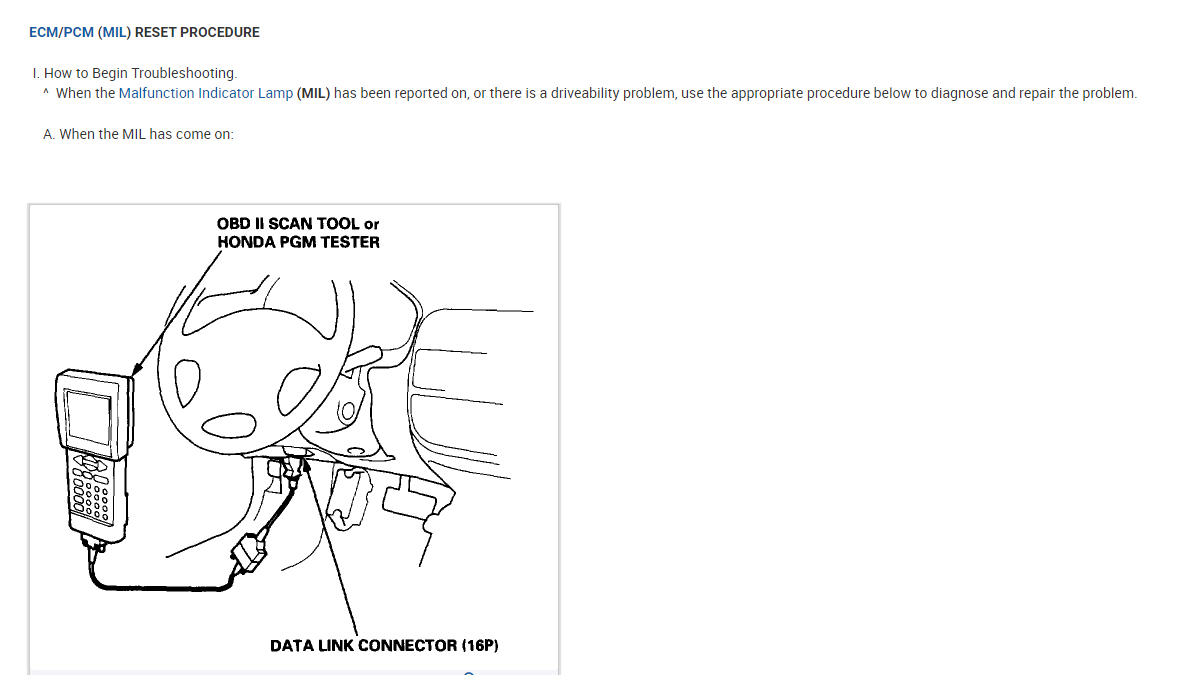 ECM/PCM (MIL) RESET PROCEDURE

I. How to Begin Troubleshooting.
^ When the Malfunction Indicator Lamp (MIL) has been reported on, or there is a driveability problem, use the appropriate procedure below to diagnose and repair the problem.

A. When the MIL has come on:

OBD II SCAN TOOL or HONDA PGM TESTER

DATA LINK CONNECTOR (16P)