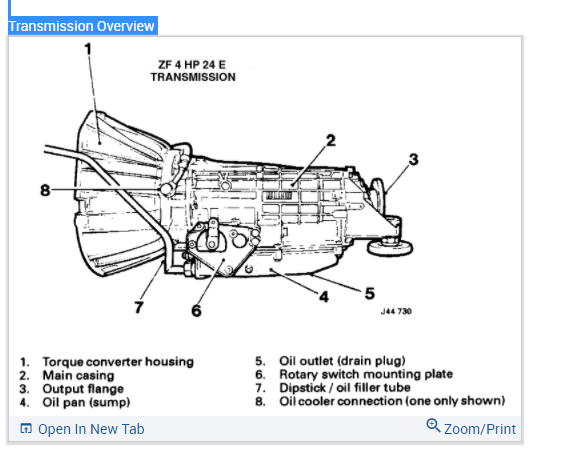 Transmission Overview

ZF 4 HP 24 E
TRANSMISSION

1
2
3
8
7
6
4
5
J44 730

1. Torque converter housing
2. Main casing
3. Output flange
4. Oil pan (sump)

5. Oil outlet (drain plug)
6. Rotary switch mounting plate
7. Dipstick / oil filler tube
8. Oil cooler connection (one only shown)

Open In New Tab
Zoom/Print