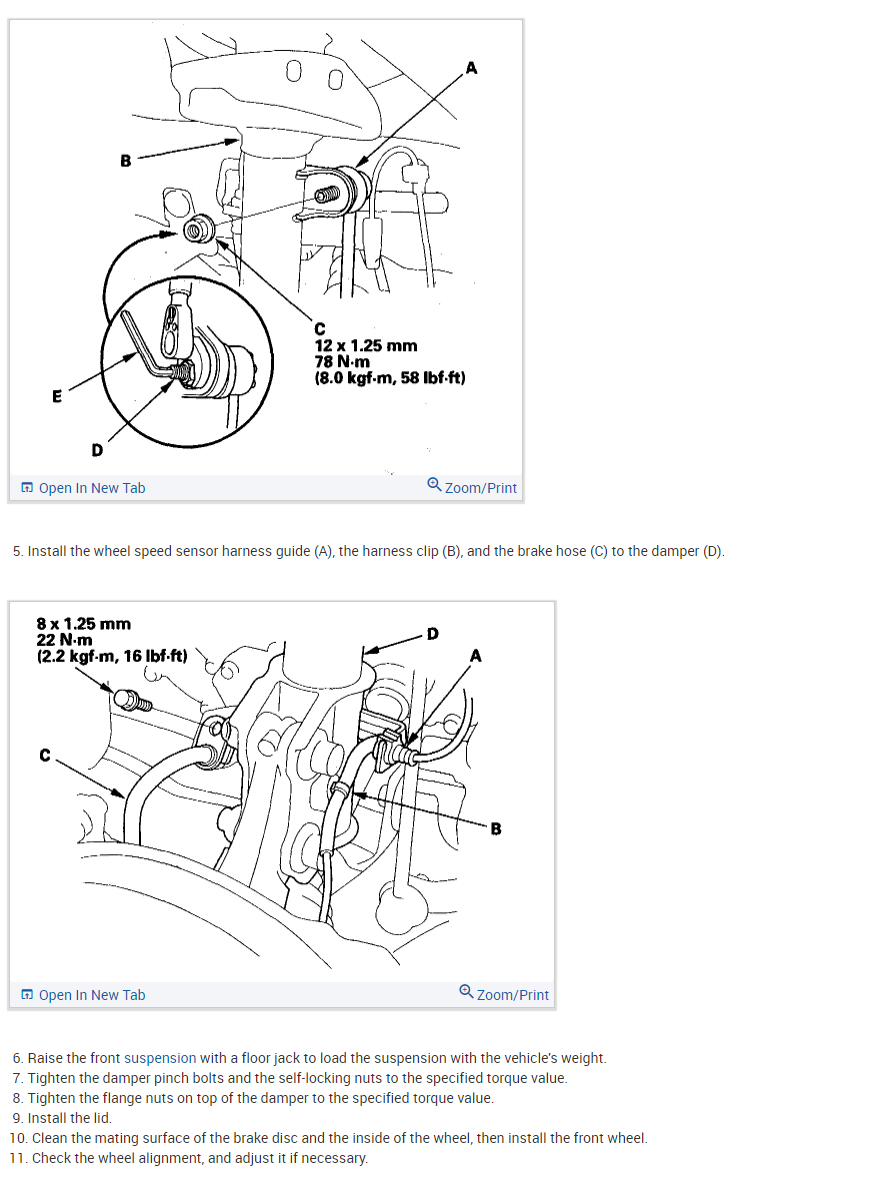 A

B

C
12 x 1.25 mm
78 N·m
(8.0 kgf·m, 58 lbf·ft)

E

D

Open In New Tab
Zoom/Print

5. Install the wheel speed sensor harness guide (A), the harness clip (B), and the brake hose (C) to the damper (D).

8 x 1.25 mm
22 N·m
(2.2 kgf·m, 16 lbf·ft)

D

A

C

B

Open In New Tab
Zoom/Print

6. Raise the front suspension with a floor jack to load the suspension with the vehicle's weight.
7. Tighten the damper pinch bolts and the self-locking nuts to the specified torque value.
8. Tighten the flange nuts on top of the damper to the specified torque value.
9. Install the lid.
10. Clean the mating surface of the brake disc and the inside of the wheel, then install the front wheel.
11. Check the wheel alignment, and adjust it if necessary.