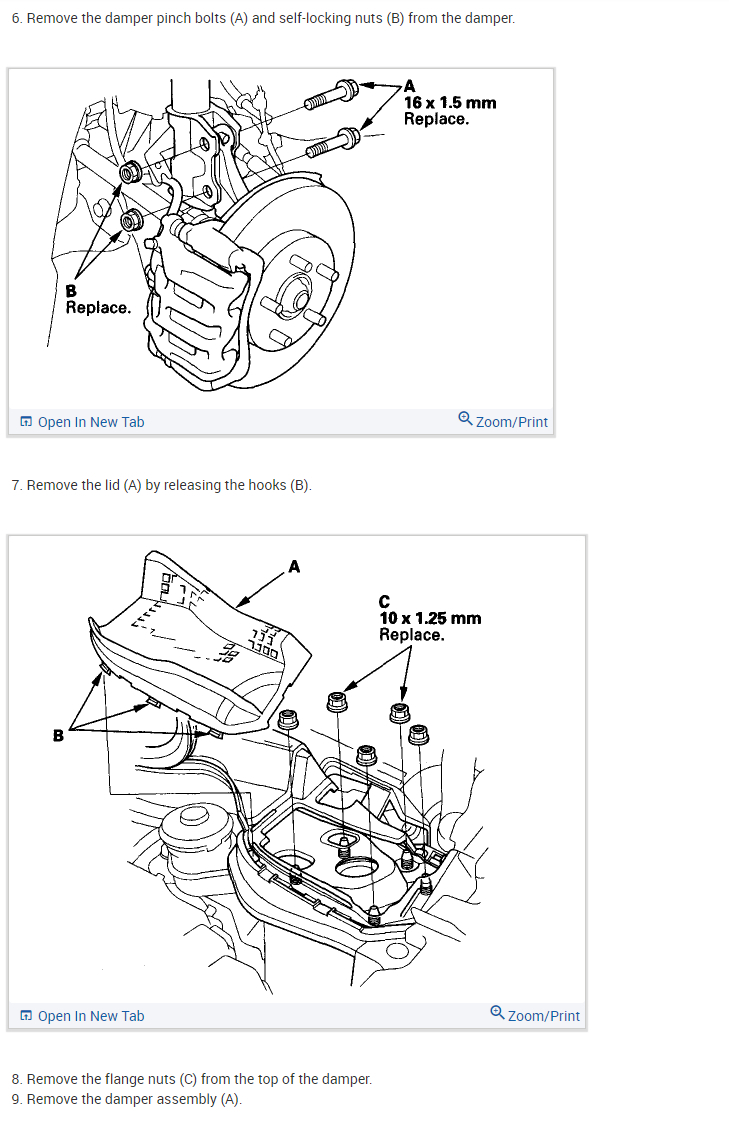 6. Remove the damper pinch bolts (A) and self-locking nuts (B) from the damper.

A
16 x 1.5 mm
Replace.

B
Replace.

Open In New Tab
Zoom/Print

7. Remove the lid (A) by releasing the hooks (B).

A

C
10 x 1.25 mm
Replace.

B

Open In New Tab
Zoom/Print

8. Remove the flange nuts (C) from the top of the damper.
9. Remove the damper assembly (A).