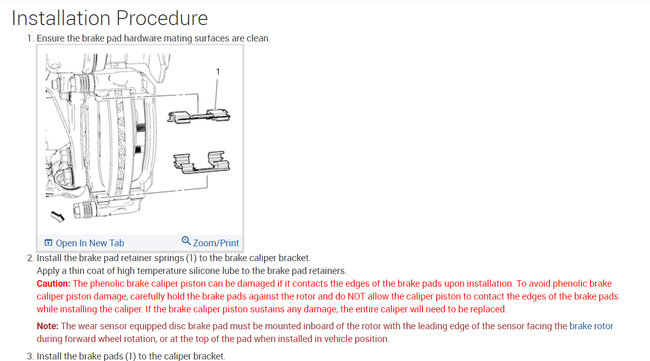 Installation Procedure

1. Ensure the brake pad hardware mating surfaces are clean.

1

Open In New Tab

Zoom/Print

2. Install the brake pad retainer springs (1) to the brake caliper bracket.
Apply a thin coat of high temperature silicone lube to the brake pad retainers.

Caution: The phenolic brake caliper piston can be damaged if it contacts the edges of the brake pads upon installation. To avoid phenolic brake caliper piston damage, carefully hold the brake pads against the rotor and do NOT allow the caliper piston to contact the edges of the brake pads while installing the caliper. If the brake caliper piston sustains any damage, the entire caliper will need to be replaced.

Note: The wear sensor equipped disc brake pad must be mounted inboard of the rotor with the leading edge of the sensor facing the brake rotor during forward wheel rotation, or at the top of the pad when installed in vehicle position.

3. Install the brake pads (1) to the caliper bracket.