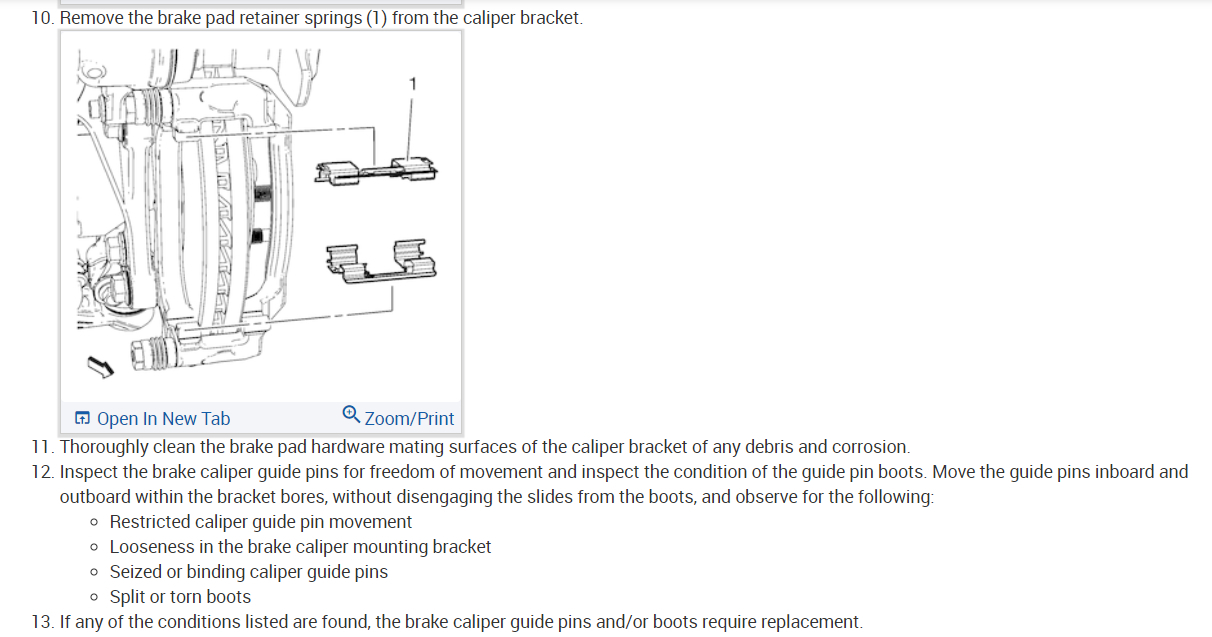 10. Remove the brake pad retainer springs (1) from the caliper bracket.

1

Open In New Tab
Zoom/Print

11. Thoroughly clean the brake pad hardware mating surfaces of the caliper bracket of any debris and corrosion.
12. Inspect the brake caliper guide pins for freedom of movement and inspect the condition of the guide pin boots. Move the guide pins inboard and outboard within the bracket bores, without disengaging the slides from the boots, and observe for the following:
◦ Restricted caliper guide pin movement
◦ Looseness in the brake caliper mounting bracket
◦ Seized or binding caliper guide pins
◦ Split or torn boots
13. If any of the conditions listed are found, the brake caliper guide pins and/or boots require replacement.