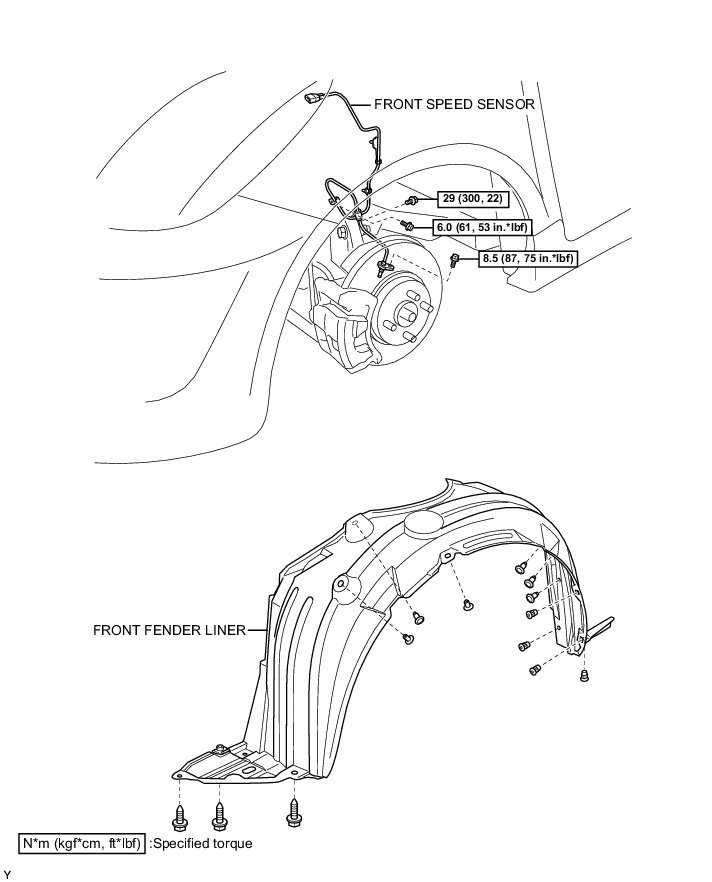 FRONT SPEED SENSOR

29 (300, 22)

6.0 (61, 53 in.*lbf)

8.5 (87, 75 in.*lbf)

FRONT FENDER LINER

N*m (kgf*cm, ft*lbf) :Specified torque

Y