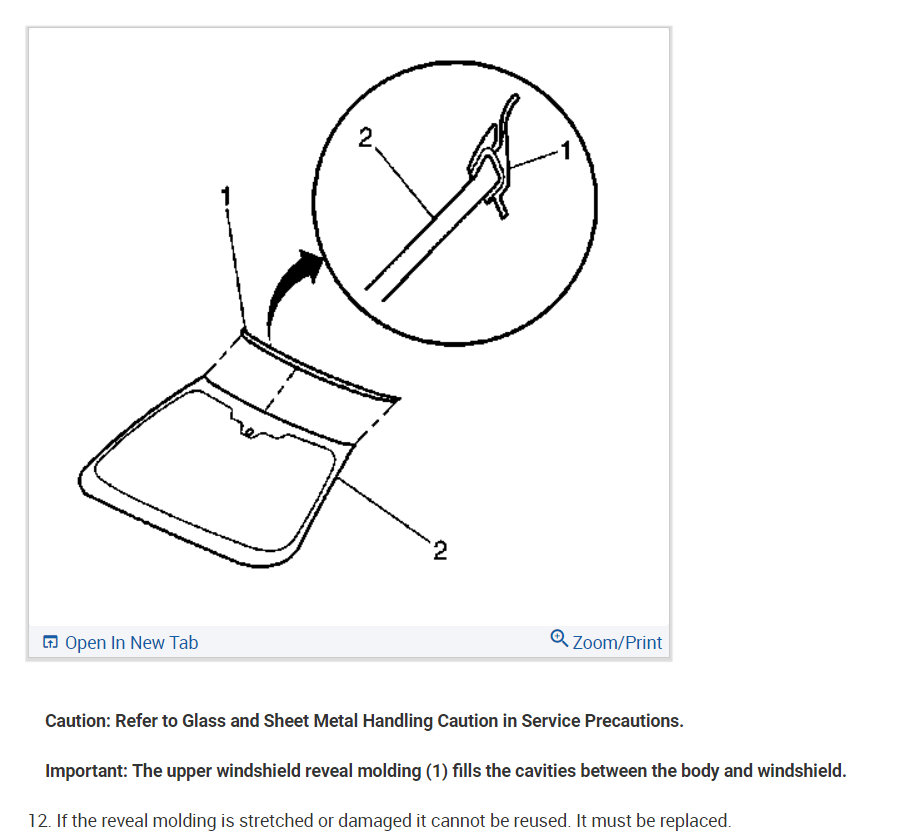 2
1
1
2

Open In New Tab
Zoom/Print

Caution: Refer to Glass and Sheet Metal Handling Caution in Service Precautions.

Important: The upper windshield reveal molding (1) fills the cavities between the body and windshield.

12. If the reveal molding is stretched or damaged it cannot be reused. It must be replaced.