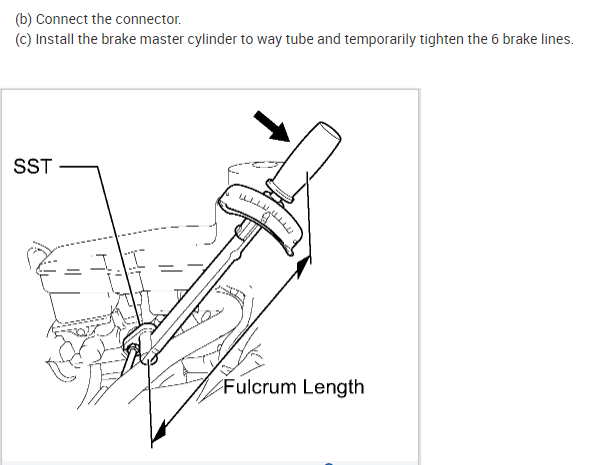 (b) Connect the connector.

(c) Install the brake master cylinder to way tube and temporarily tighten the 6 brake lines.

SST

Fulcrum Length