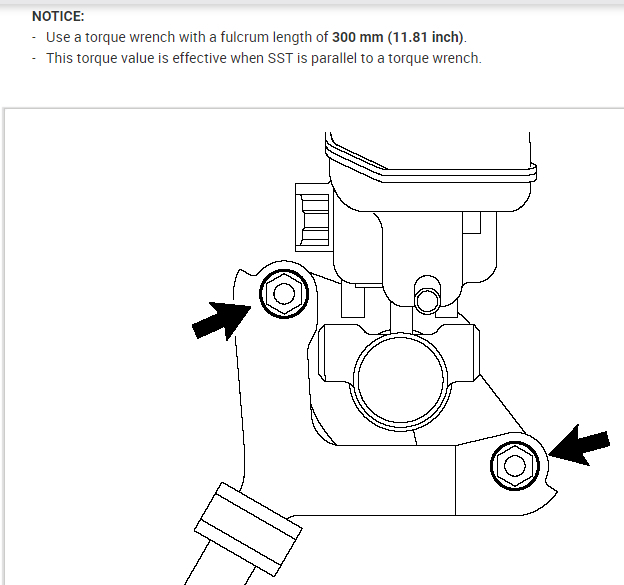 NOTICE:
- Use a torque wrench with a fulcrum length of 300 mm (11.81 inch).
- This torque value is effective when SST is parallel to a torque wrench.