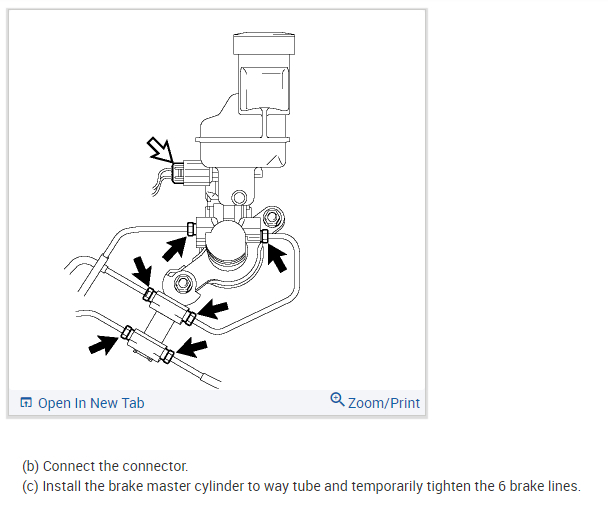 Open In New Tab

Zoom/Print

(b) Connect the connector.
(c) Install the brake master cylinder to way tube and temporarily tighten the 6 brake lines.