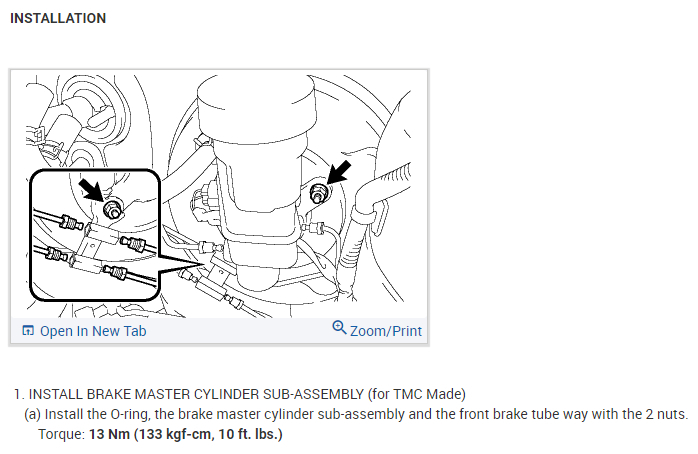 INSTALLATION

Open In New Tab

Zoom/Print

1. INSTALL BRAKE MASTER CYLINDER SUB-ASSEMBLY (for TMC Made)

(a) Install the O-ring, the brake master cylinder sub-assembly and the front brake tube way with the 2 nuts.

Torque: 13 Nm (133 kgf-cm, 10 ft. lbs.)