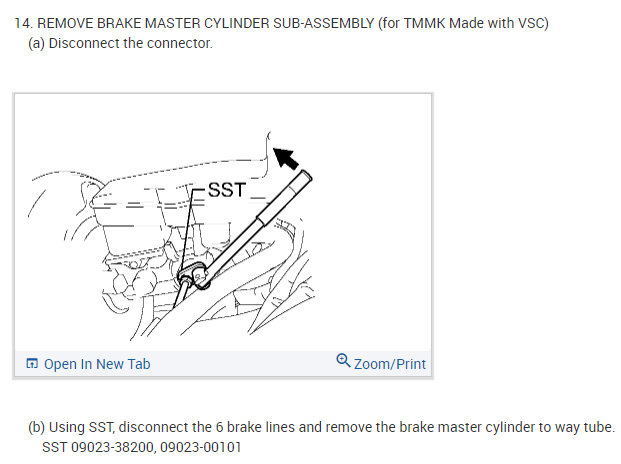 14. REMOVE BRAKE MASTER CYLINDER SUB-ASSEMBLY (for TMMK Made with VSC)

(a) Disconnect the connector.

SST

Open In New Tab

Zoom/Print

(b) Using SST, disconnect the 6 brake lines and remove the brake master cylinder to way tube.

SST 09023-38200, 09023-00101