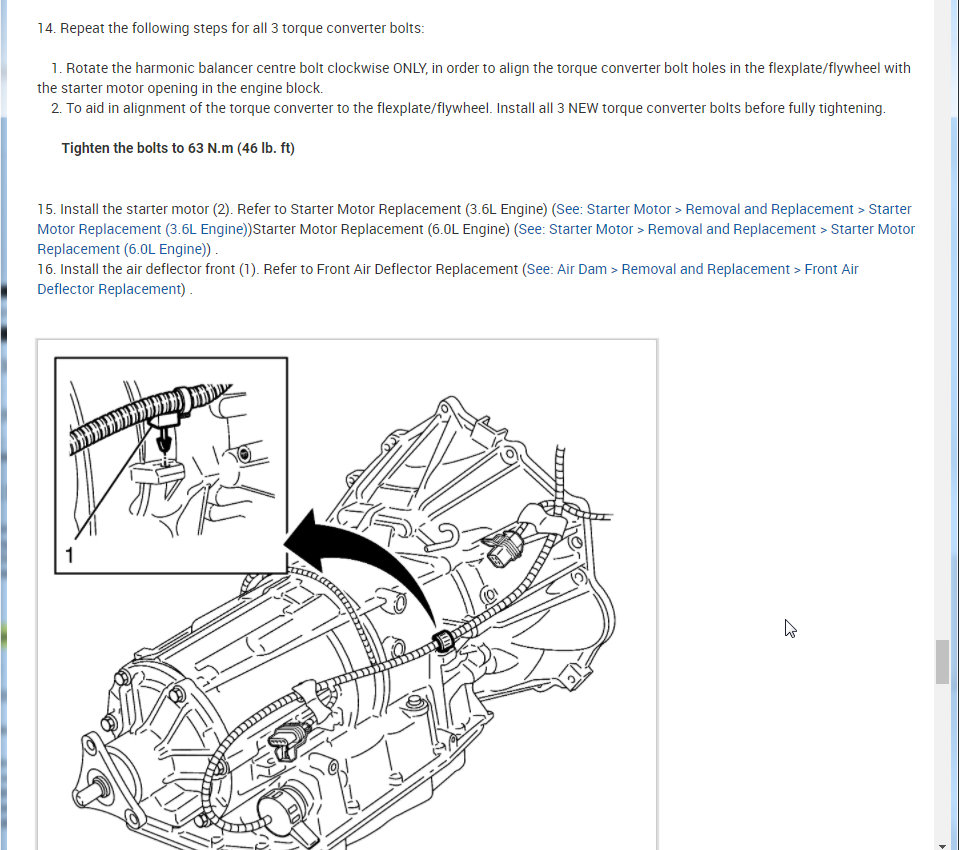 14. Repeat the following steps for all 3 torque converter bolts:

1. Rotate the harmonic balancer centre bolt clockwise ONLY, in order to align the torque converter bolt holes in the flexplate/flywheel with the starter motor opening in the engine block.
2. To aid in alignment of the torque converter to the flexplate/flywheel. Install all 3 NEW torque converter bolts before fully tightening.

Tighten the bolts to 63 N.m (46 lb. ft)

15. Install the starter motor (2). Refer to Starter Motor Replacement (3.6L Engine) (See: Starter Motor > Removal and Replacement > Starter Motor Replacement (3.6L Engine))Starter Motor Replacement (6.0L Engine) (See: Starter Motor > Removal and Replacement > Starter Motor Replacement (6.0L Engine)) .
16. Install the air deflector front (1). Refer to Front Air Deflector Replacement (See: Air Dam > Removal and Replacement > Front Air Deflector Replacement) .

1