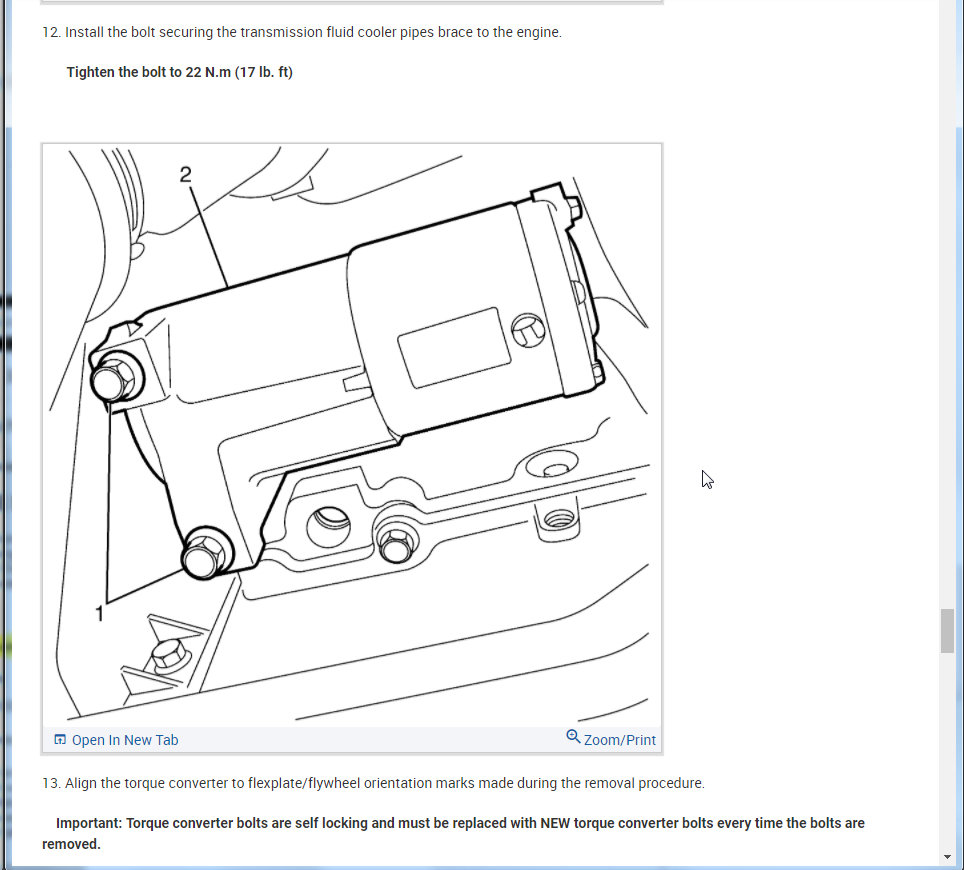 12. Install the bolt securing the transmission fluid cooler pipes brace to the engine.

Tighten the bolt to 22 N.m (17 lb. ft)

2

1

Open In New Tab

Zoom/Print

13. Align the torque converter to flexplate/flywheel orientation marks made during the removal procedure.

Important: Torque converter bolts are self locking and must be replaced with NEW torque converter bolts every time the bolts are removed.