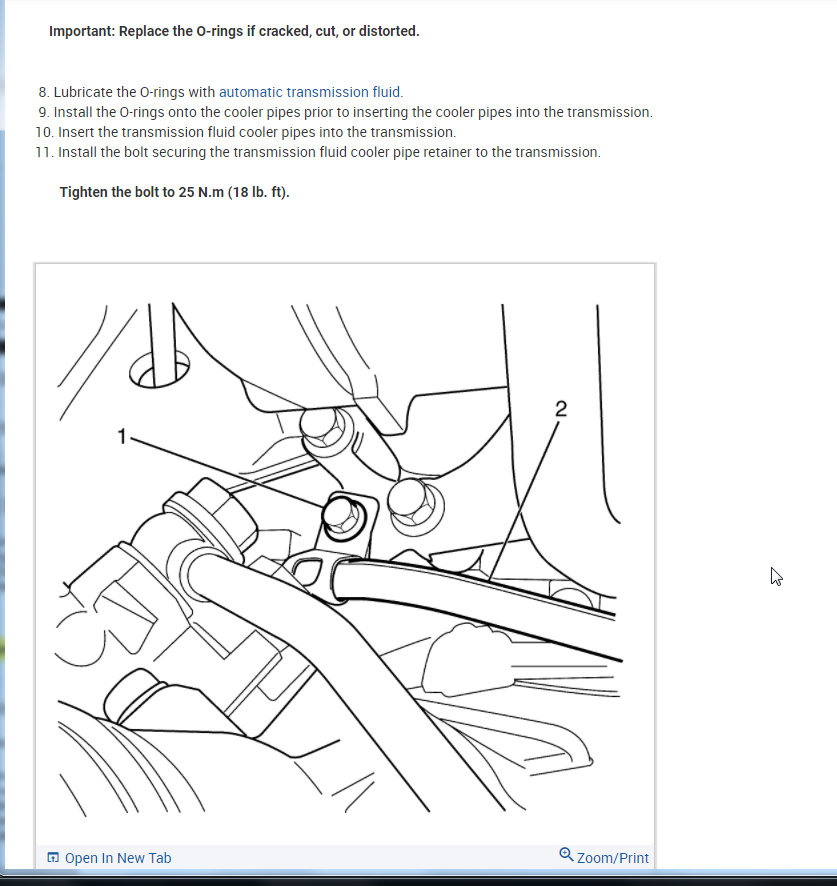 Important: Replace the O-rings if cracked, cut, or distorted.

8. Lubricate the O-rings with automatic transmission fluid.
9. Install the O-rings onto the cooler pipes prior to inserting the cooler pipes into the transmission.
10. Insert the transmission fluid cooler pipes into the transmission.
11. Install the bolt securing the transmission fluid cooler pipe retainer to the transmission.

Tighten the bolt to 25 N.m (18 lb. ft).

1

2

Open In New Tab

Zoom/Print