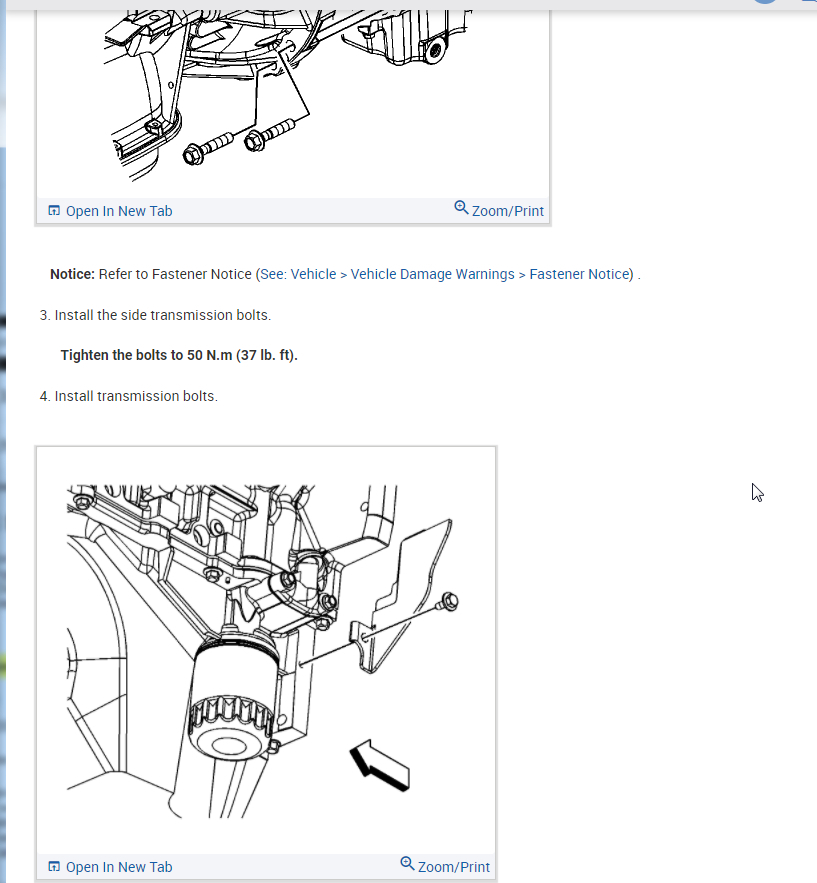 Open In New Tab

Zoom/Print

**Notice:** Refer to Fastener Notice (See: Vehicle > Vehicle Damage Warnings > Fastener Notice) .

3. Install the side transmission bolts.

**Tighten the bolts to 50 N.m (37 lb. ft).**

4. Install transmission bolts.

Open In New Tab

Zoom/Print