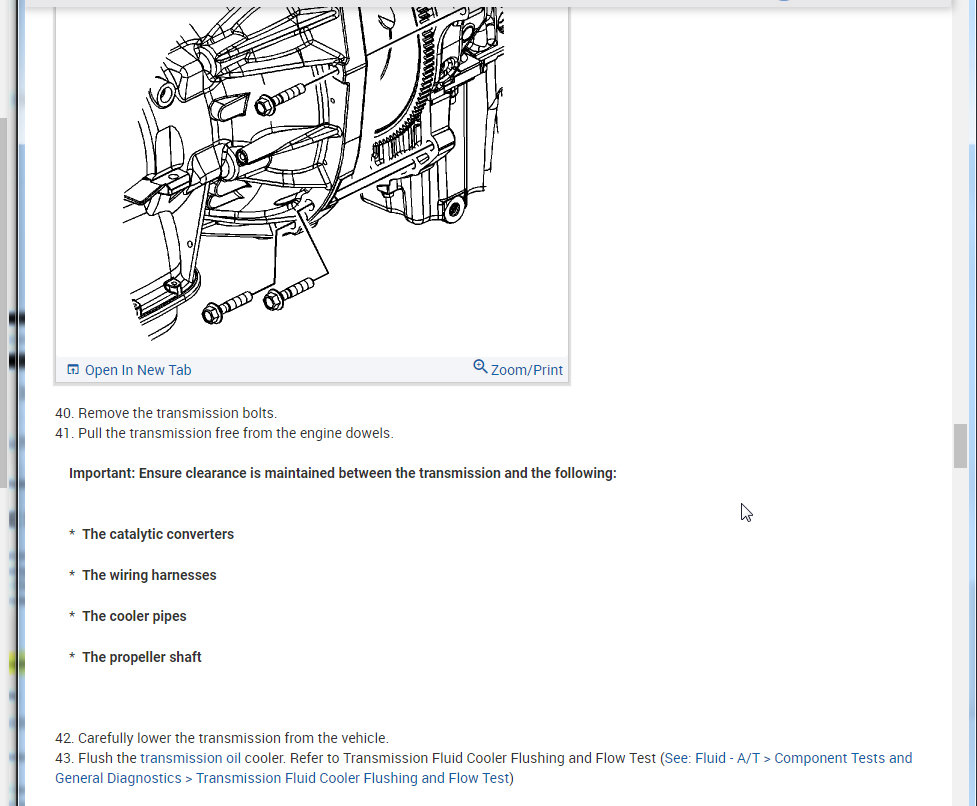 Open In New Tab
Zoom/Print

40. Remove the transmission bolts.
41. Pull the transmission free from the engine dowels.

Important: Ensure clearance is maintained between the transmission and the following:

* The catalytic converters

* The wiring harnesses

* The cooler pipes

* The propeller shaft

42. Carefully lower the transmission from the vehicle.
43. Flush the transmission oil cooler. Refer to Transmission Fluid Cooler Flushing and Flow Test (See: Fluid - A/T > Component Tests and General Diagnostics > Transmission Fluid Cooler Flushing and Flow Test)