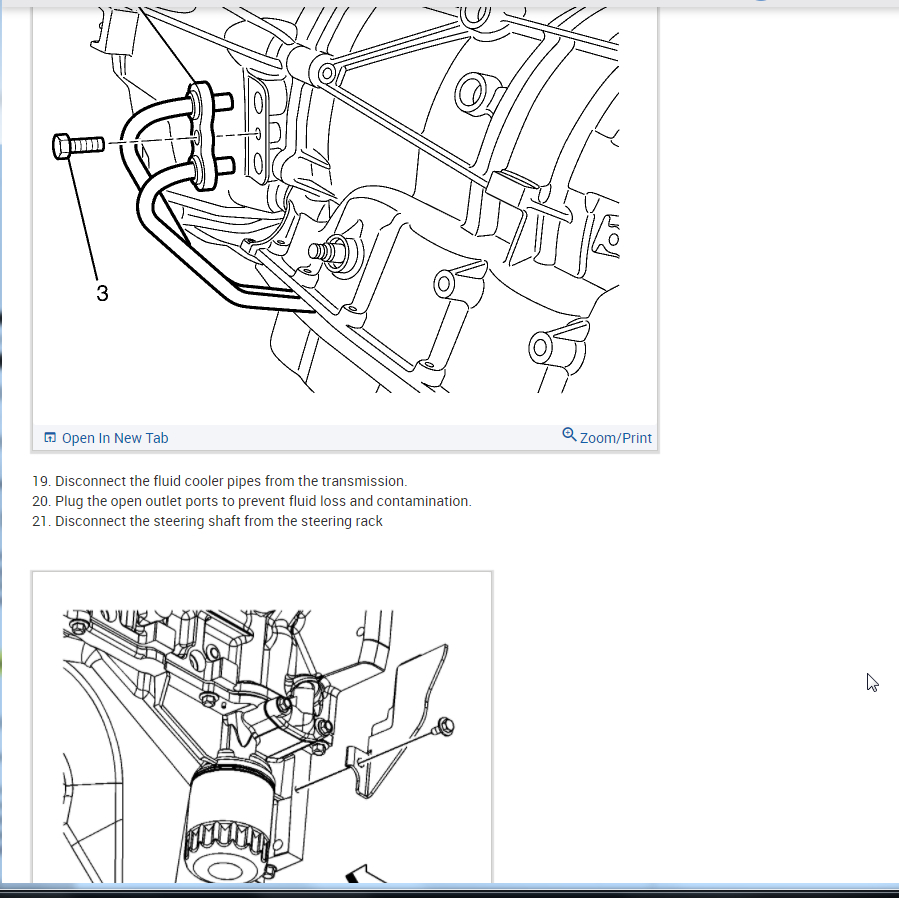 3

Open In New Tab

Zoom/Print

19. Disconnect the fluid cooler pipes from the transmission.
20. Plug the open outlet ports to prevent fluid loss and contamination.
21. Disconnect the steering shaft from the steering rack