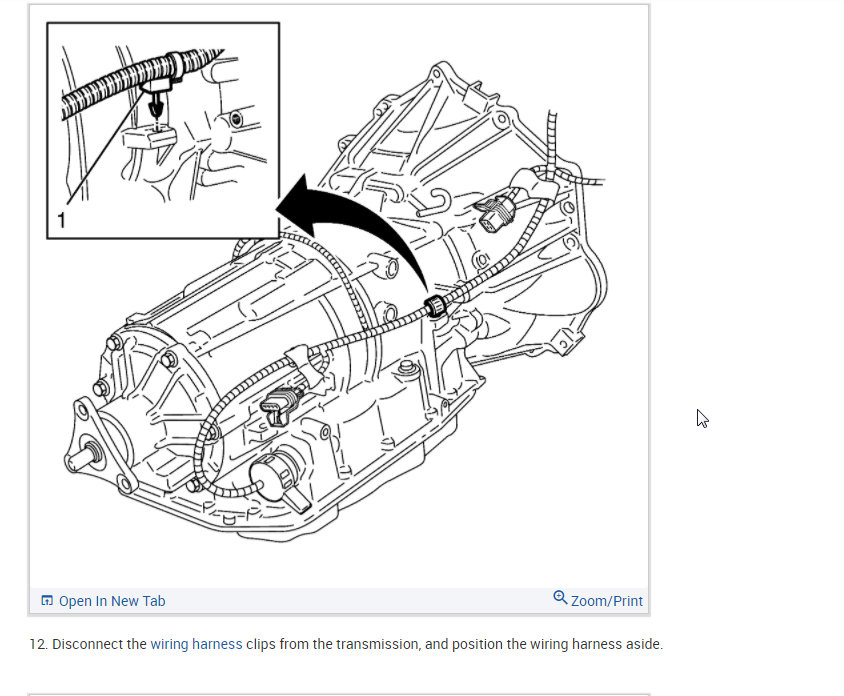 1

Open In New Tab

Zoom/Print

12. Disconnect the wiring harness clips from the transmission, and position the wiring harness aside.