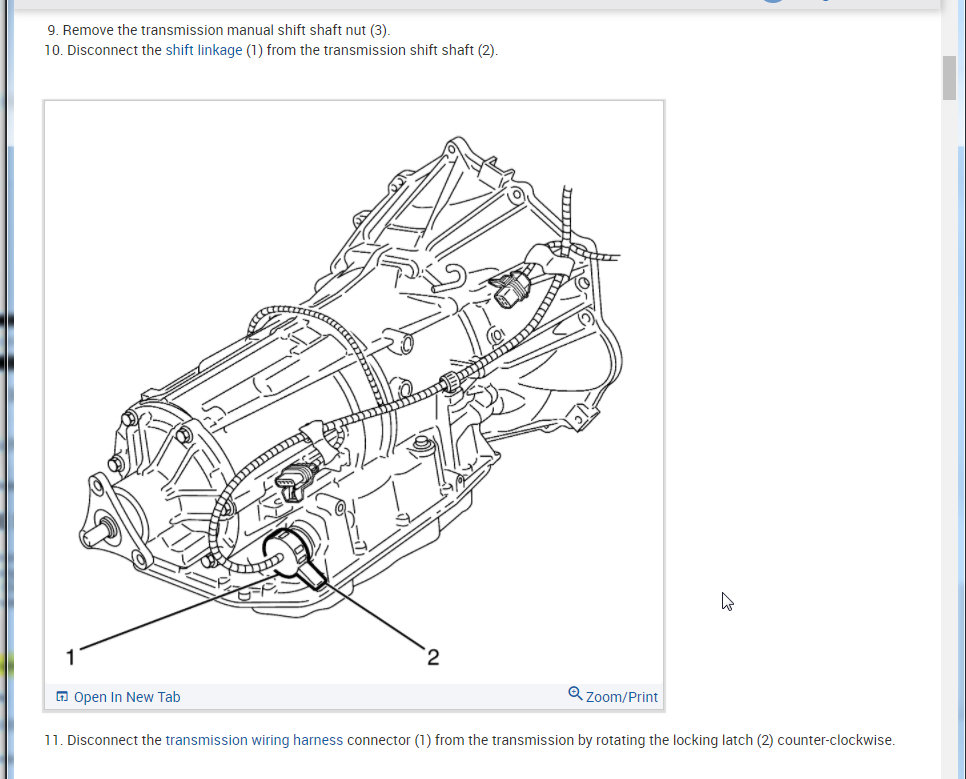 9. Remove the transmission manual shift shaft nut (3).
10. Disconnect the shift linkage (1) from the transmission shift shaft (2).

1
2

Open In New Tab
Zoom/Print

11. Disconnect the transmission wiring harness connector (1) from the transmission by rotating the locking latch (2) counter-clockwise.