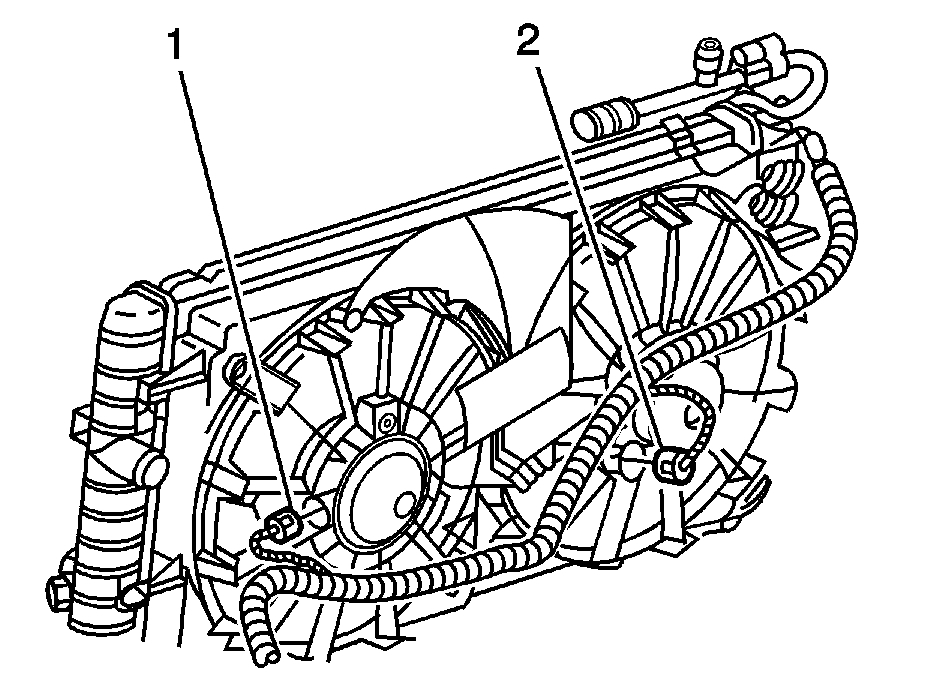 1
2