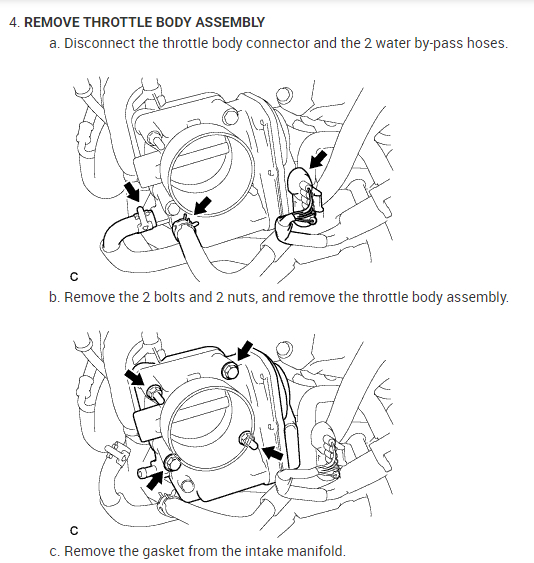 4. REMOVE THROTTLE BODY ASSEMBLY

a. Disconnect the throttle body connector and the 2 water by-pass hoses.

C

b. Remove the 2 bolts and 2 nuts, and remove the throttle body assembly.

C

c. Remove the gasket from the intake manifold.