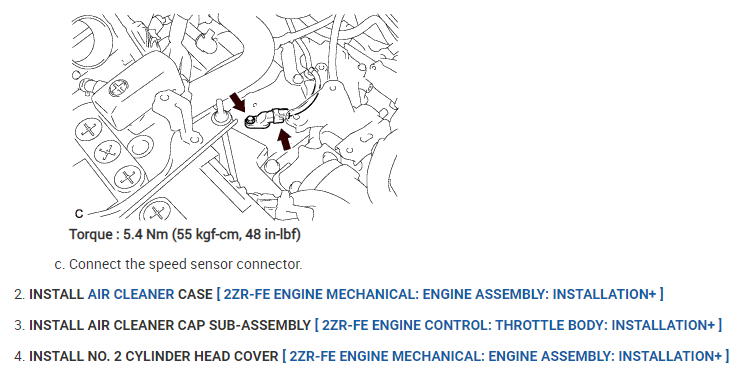 C

Torque : 5.4 Nm (55 kgf-cm, 48 in-lbf)

c. Connect the speed sensor connector.

2. INSTALL AIR CLEANER CASE [ 2ZR-FE ENGINE MECHANICAL: ENGINE ASSEMBLY: INSTALLATION+ ]

3. INSTALL AIR CLEANER CAP SUB-ASSEMBLY [ 2ZR-FE ENGINE CONTROL: THROTTLE BODY: INSTALLATION+ ]

4. INSTALL NO. 2 CYLINDER HEAD COVER [ 2ZR-FE ENGINE MECHANICAL: ENGINE ASSEMBLY: INSTALLATION+ ]