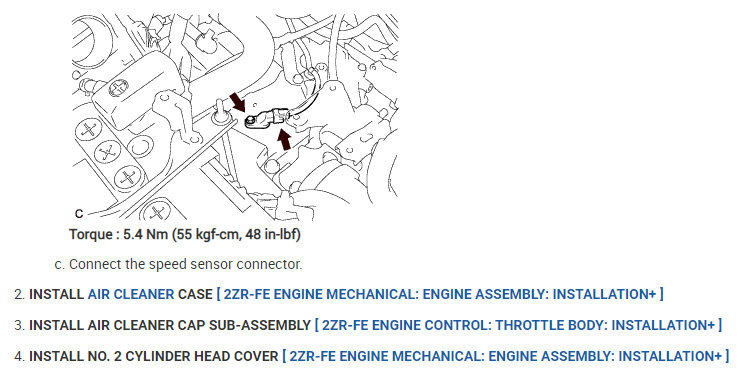 C

Torque : 5.4 Nm (55 kgf-cm, 48 in-lbf)

c. Connect the speed sensor connector.

2. INSTALL AIR CLEANER CASE [ 2ZR-FE ENGINE MECHANICAL: ENGINE ASSEMBLY: INSTALLATION+ ]

3. INSTALL AIR CLEANER CAP SUB-ASSEMBLY [ 2ZR-FE ENGINE CONTROL: THROTTLE BODY: INSTALLATION+ ]

4. INSTALL NO. 2 CYLINDER HEAD COVER [ 2ZR-FE ENGINE MECHANICAL: ENGINE ASSEMBLY: INSTALLATION+ ]