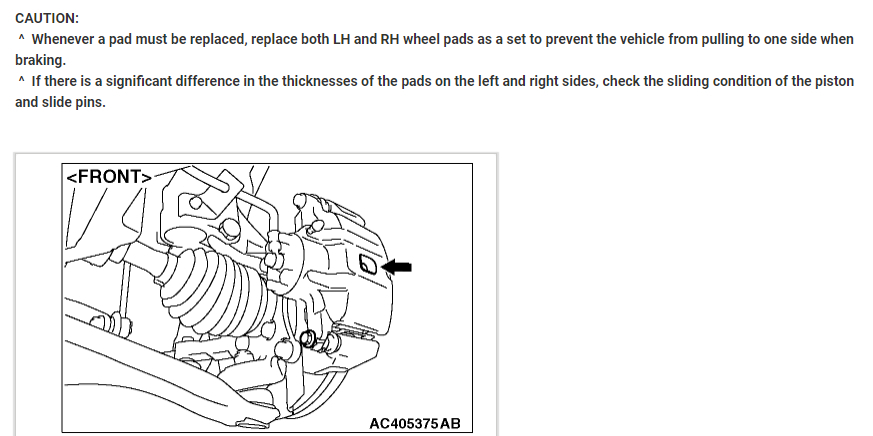 CAUTION:
^ Whenever a pad must be replaced, replace both LH and RH wheel pads as a set to prevent the vehicle from pulling to one side when braking.
^ If there is a significant difference in the thicknesses of the pads on the left and right sides, check the sliding condition of the piston and slide pins.

<FRONT>

AC405375AB