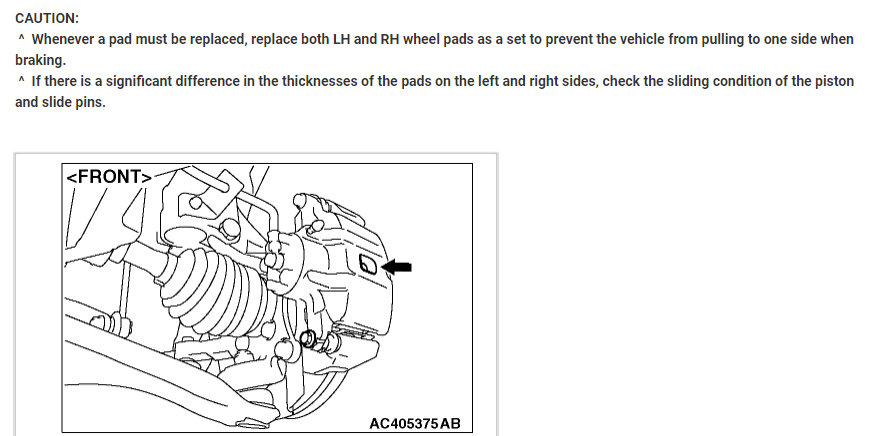 CAUTION:
^ Whenever a pad must be replaced, replace both LH and RH wheel pads as a set to prevent the vehicle from pulling to one side when braking.
^ If there is a significant difference in the thicknesses of the pads on the left and right sides, check the sliding condition of the piston and slide pins.

<FRONT>

AC405375AB