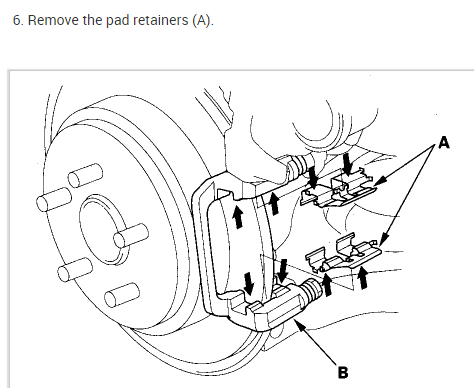 6. Remove the pad retainers (A).

A

B