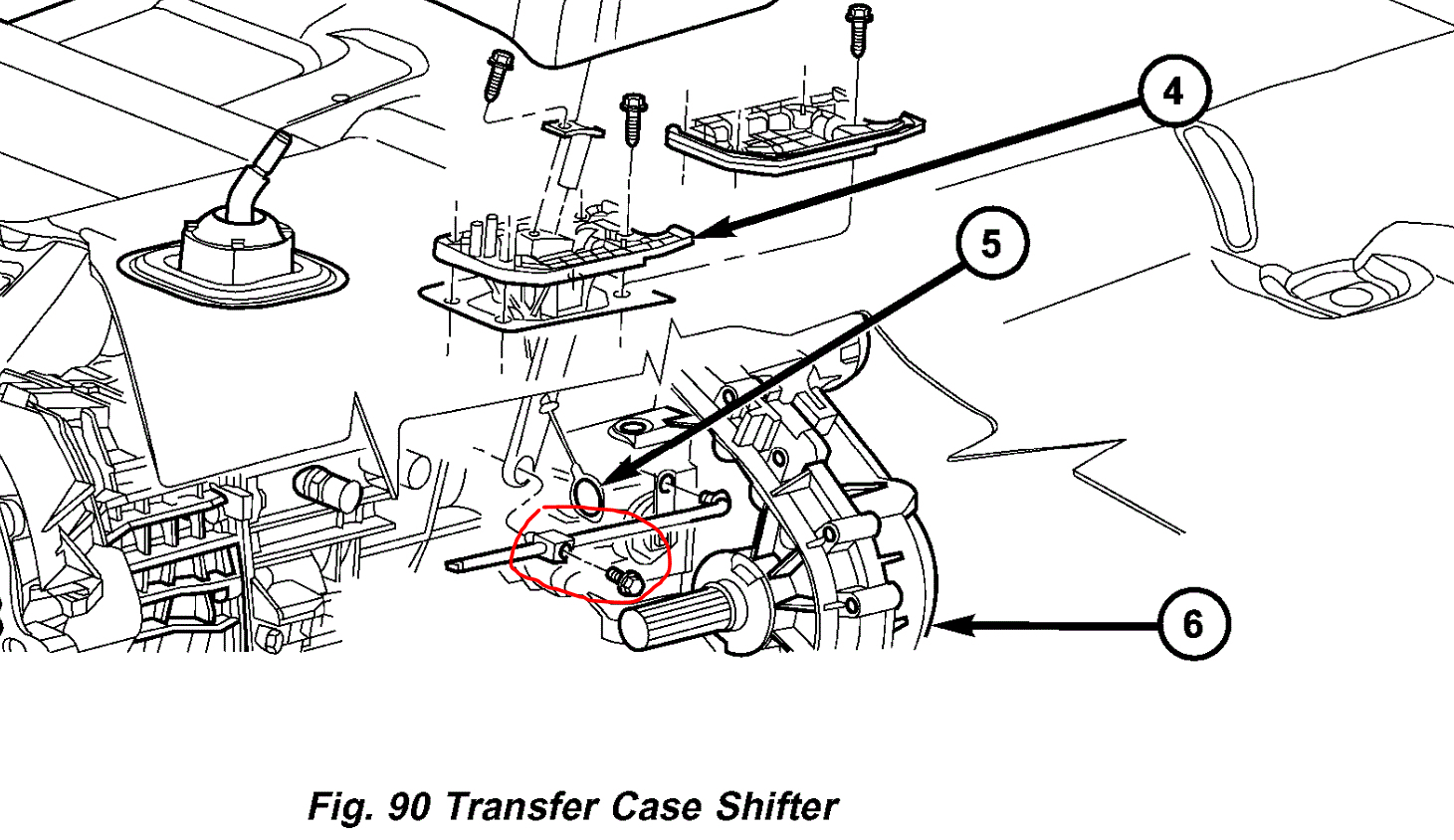 4

5

6

Fig. 90 Transfer Case Shifter