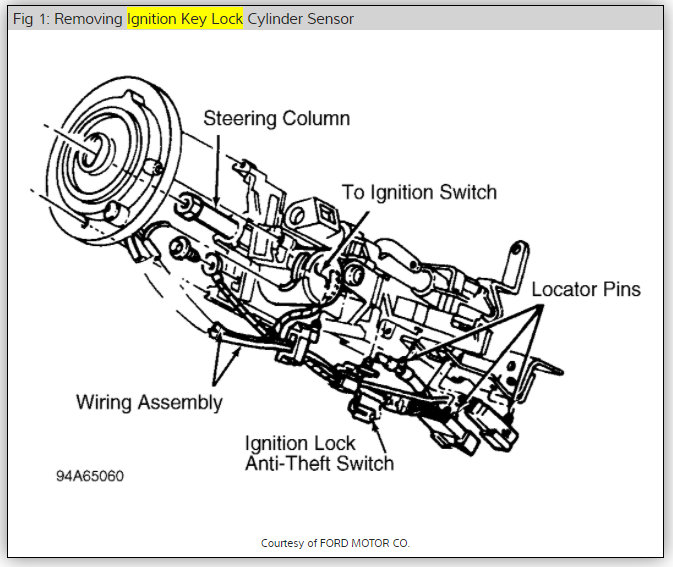 Fig 1: Removing Ignition Key Lock Cylinder Sensor

Steering Column

To Ignition Switch

Locator Pins

Wiring Assembly

Ignition Lock
Anti-Theft Switch

94A65060

Courtesy of FORD MOTOR CO.