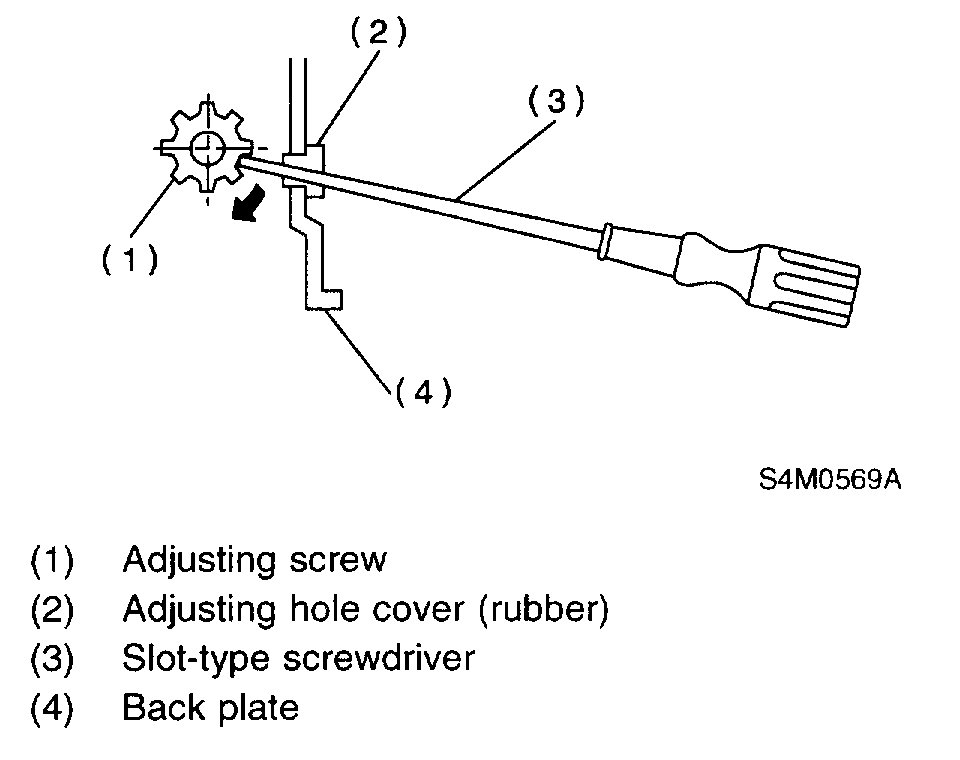 (2)
(3)
(1)
(4)

S4M0569A

(1) Adjusting screw
(2) Adjusting hole cover (rubber)
(3) Slot-type screwdriver
(4) Back plate