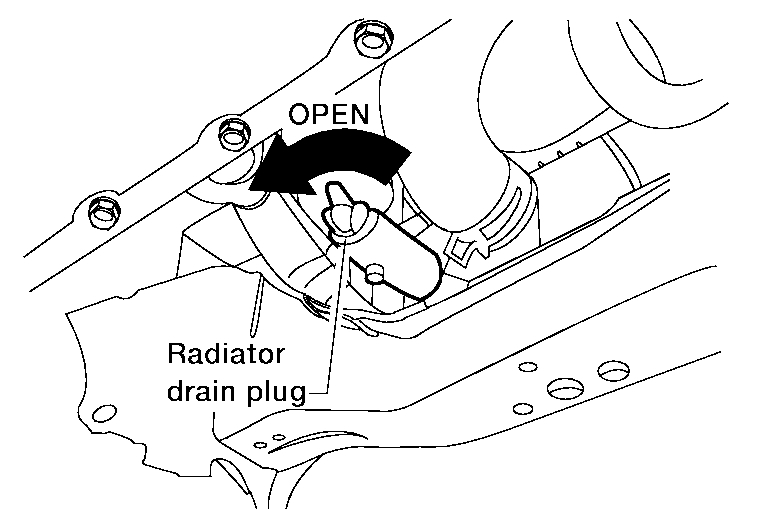 OPEN

Radiator drain plug