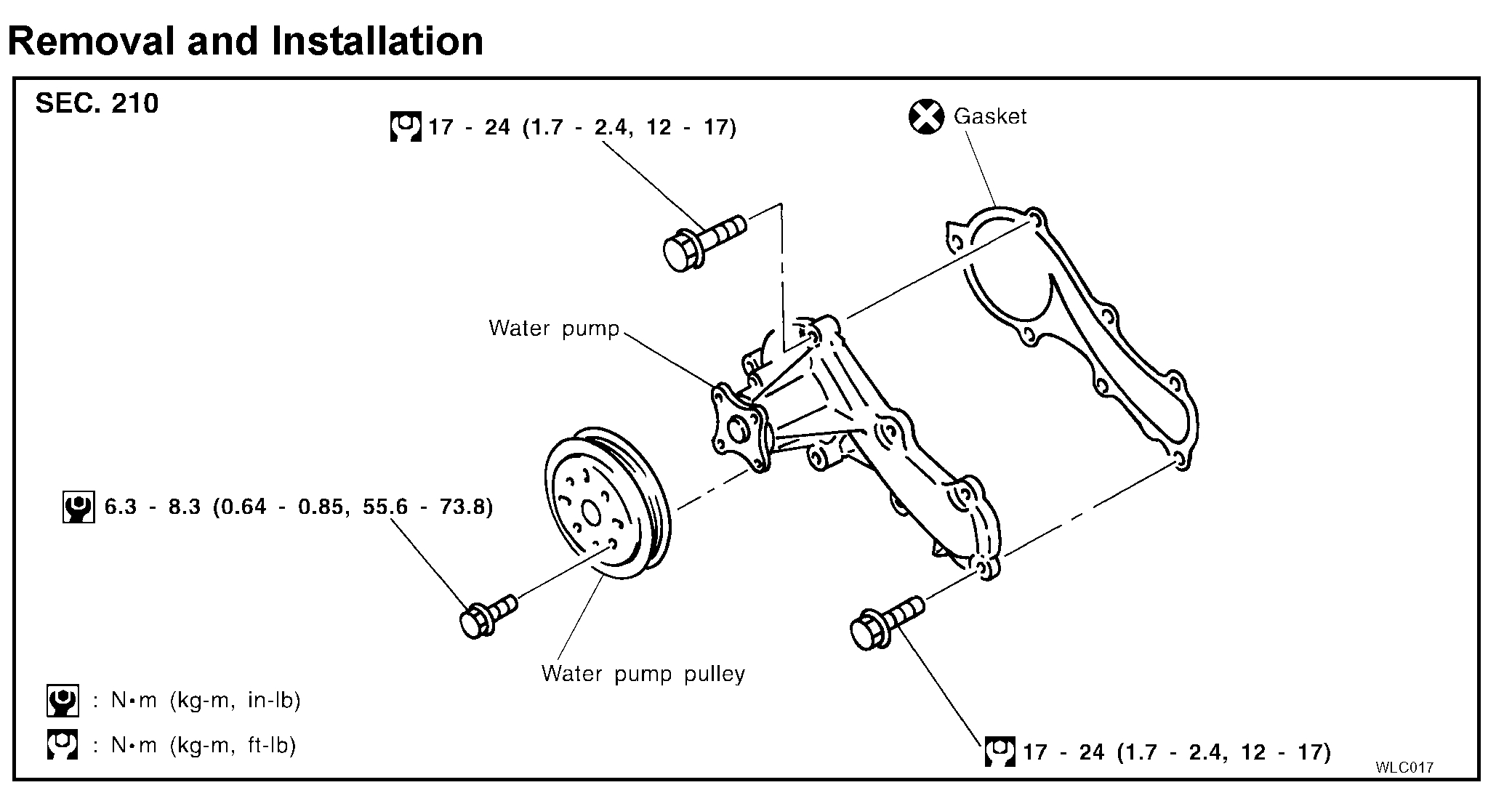 Removal and Installation

SEC. 210

17 - 24 (1.7 - 2.4, 12 - 17)

Gasket

Water pump

6.3 - 8.3 (0.64 - 0.85, 55.6 - 73.8)

Water pump pulley

: N•m (kg-m, in-lb)

: N•m (kg-m, ft-lb)

17 - 24 (1.7 - 2.4, 12 - 17)

WLC017