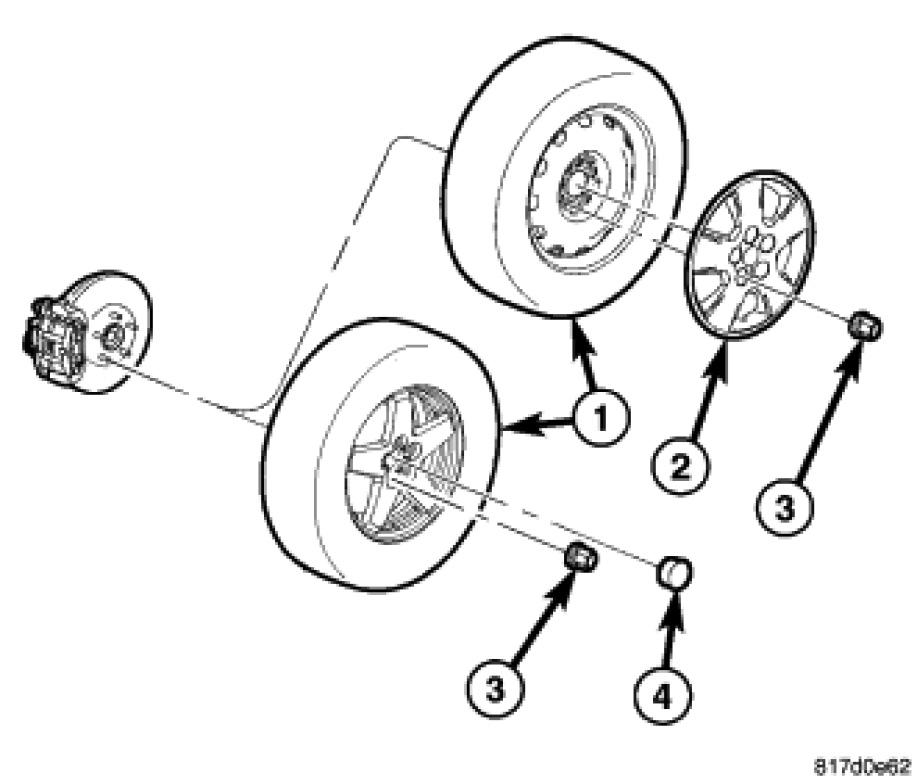 1
2
3
3
4
817d0e62