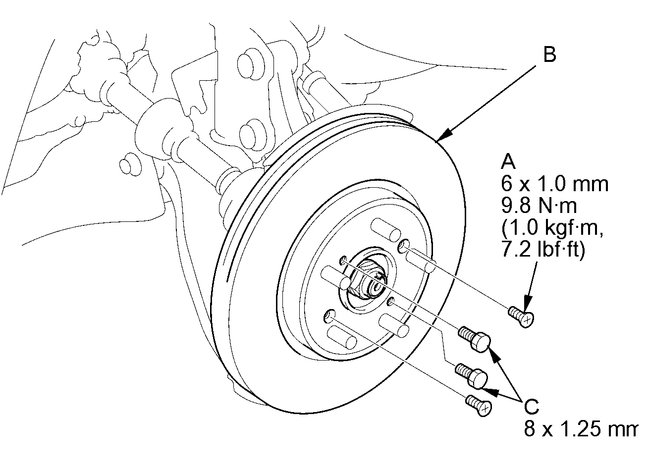 B

A
6 x 1.0 mm
9.8 N·m
(1.0 kgf·m,
7.2 lbf·ft)

C
8 x 1.25 mm