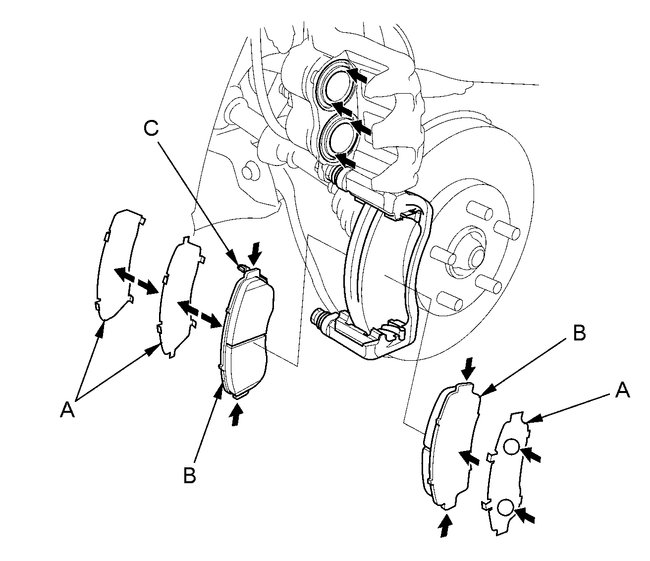 C
A
B
B
A