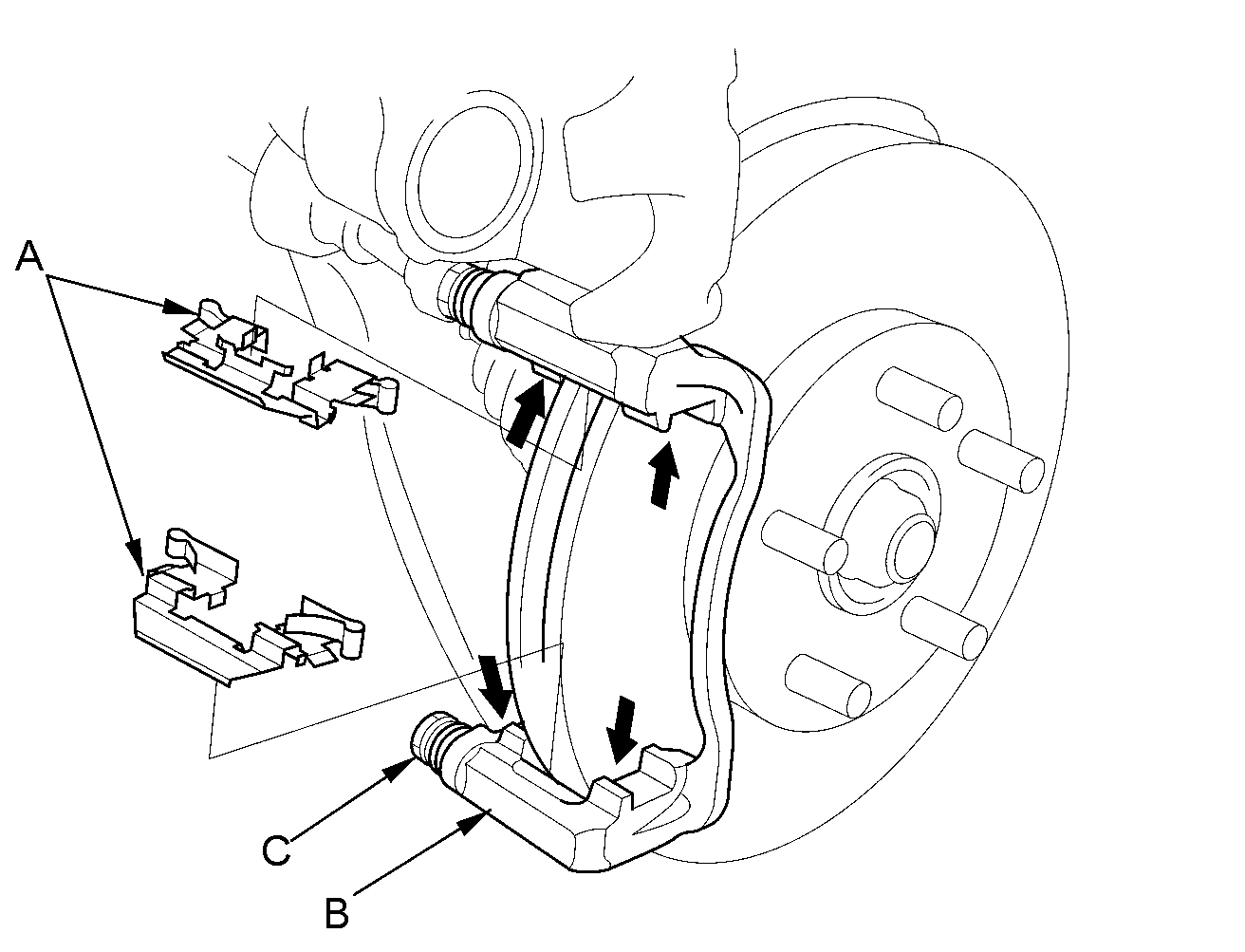 A

C

B