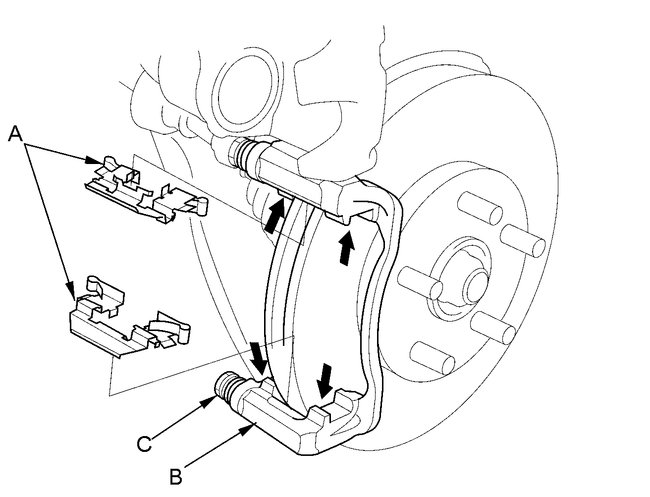 A
C
B