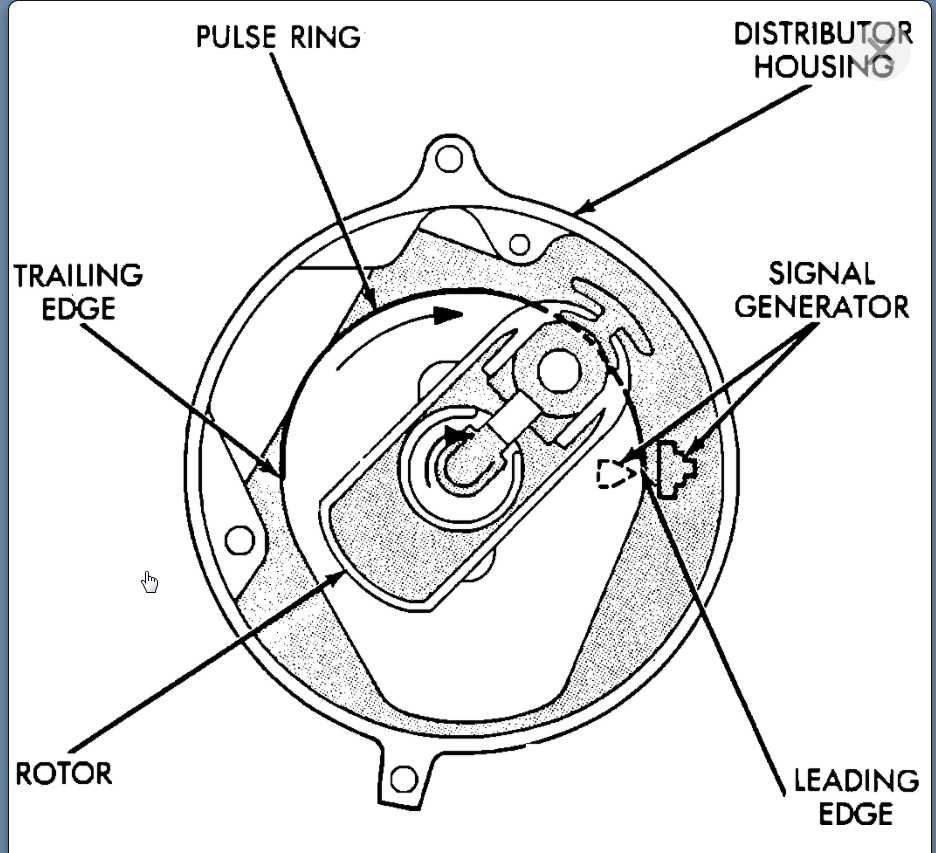 PULSE RING

DISTRIBUTOR HOUSING

TRAILING EDGE

SIGNAL GENERATOR

ROTOR

LEADING EDGE