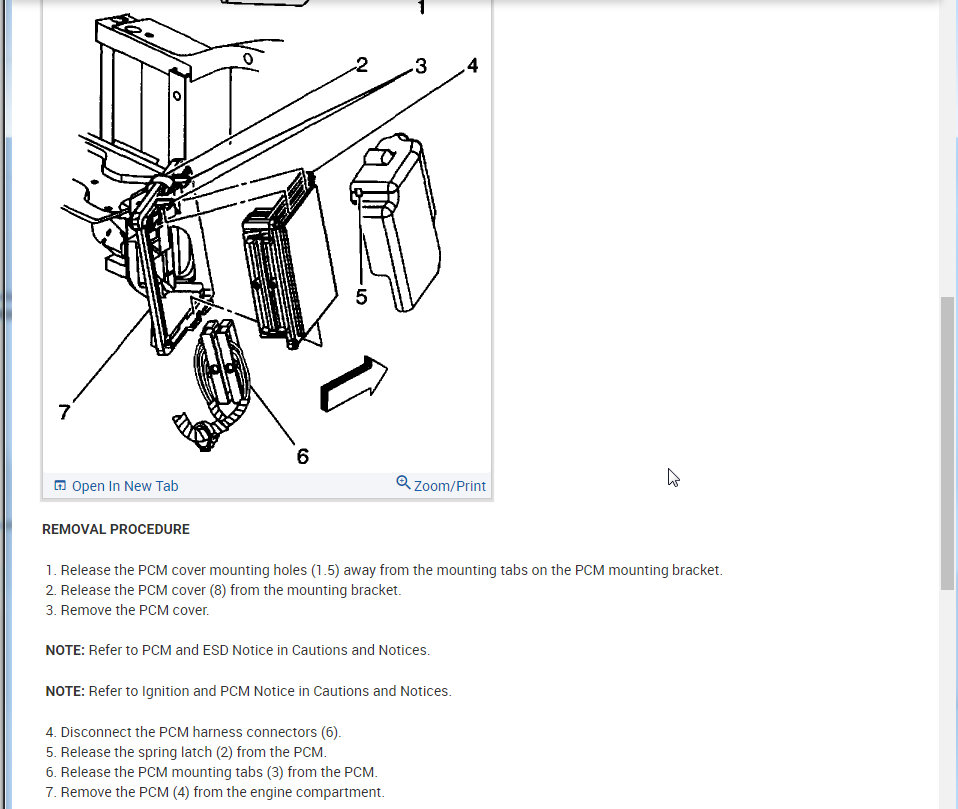 1

2

3

4

5

7

6

Open In New Tab

Zoom/Print

REMOVAL PROCEDURE

1. Release the PCM cover mounting holes (1.5) away from the mounting tabs on the PCM mounting bracket.
2. Release the PCM cover (8) from the mounting bracket.
3. Remove the PCM cover.

NOTE: Refer to PCM and ESD Notice in Cautions and Notices.

NOTE: Refer to Ignition and PCM Notice in Cautions and Notices.

4. Disconnect the PCM harness connectors (6).
5. Release the spring latch (2) from the PCM.
6. Release the PCM mounting tabs (3) from the PCM.
7. Remove the PCM (4) from the engine compartment.