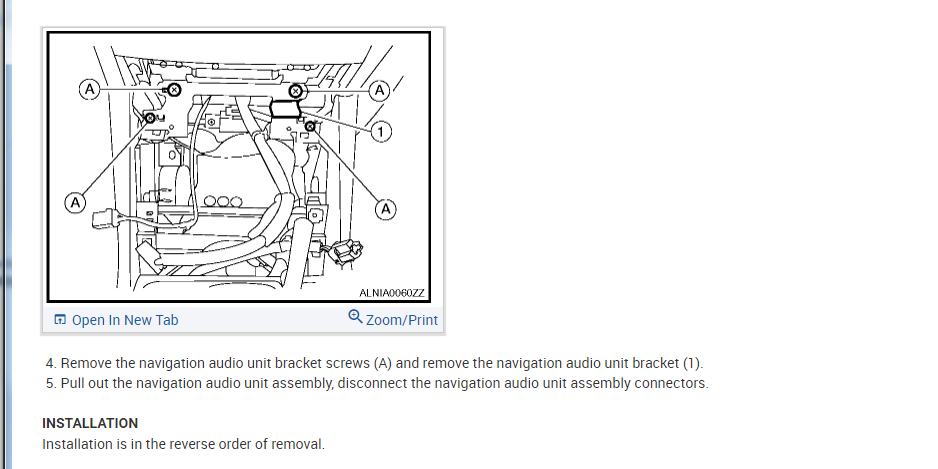 A
A
1
A
A
ALNIA0060ZZ

Open In New Tab
Zoom/Print

4. Remove the navigation audio unit bracket screws (A) and remove the navigation audio unit bracket (1).
5. Pull out the navigation audio unit assembly, disconnect the navigation audio unit assembly connectors.

INSTALLATION
Installation is in the reverse order of removal.