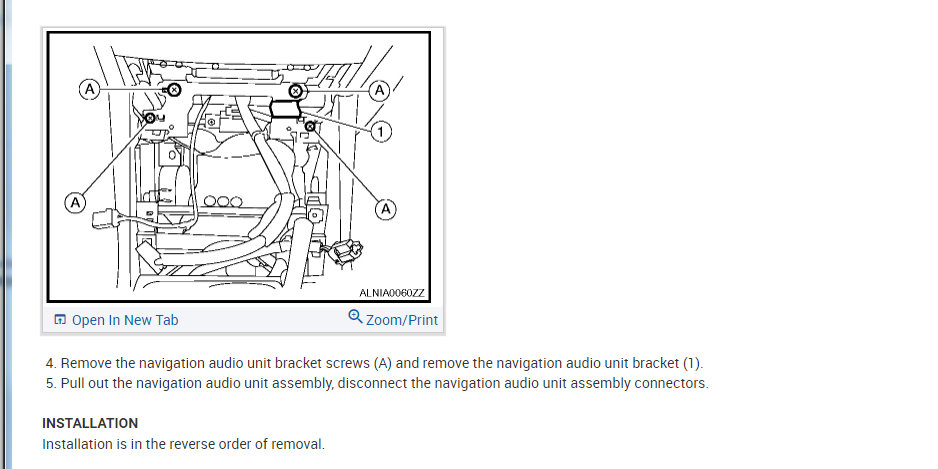 A
A
1
A
A
ALNIA0060ZZ

Open In New Tab
Zoom/Print

4. Remove the navigation audio unit bracket screws (A) and remove the navigation audio unit bracket (1).
5. Pull out the navigation audio unit assembly, disconnect the navigation audio unit assembly connectors.

INSTALLATION
Installation is in the reverse order of removal.