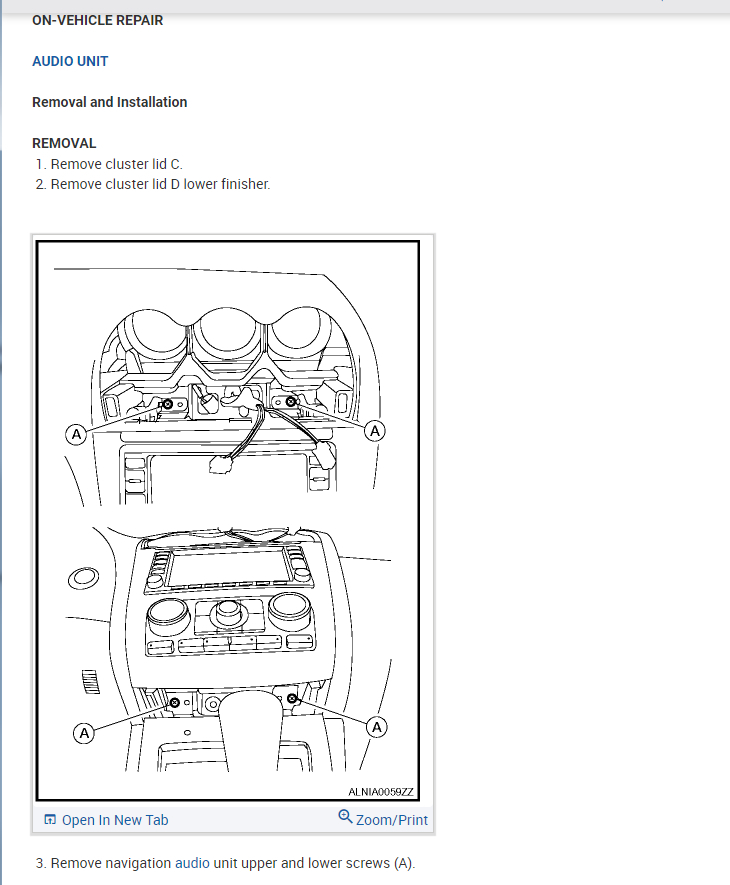 ON-VEHICLE REPAIR

AUDIO UNIT

Removal and Installation

REMOVAL

1. Remove cluster lid C.
2. Remove cluster lid D lower finisher.

A
A
A
A
ALNIA0059ZZ

Open In New Tab
Zoom/Print

3. Remove navigation audio unit upper and lower screws (A).