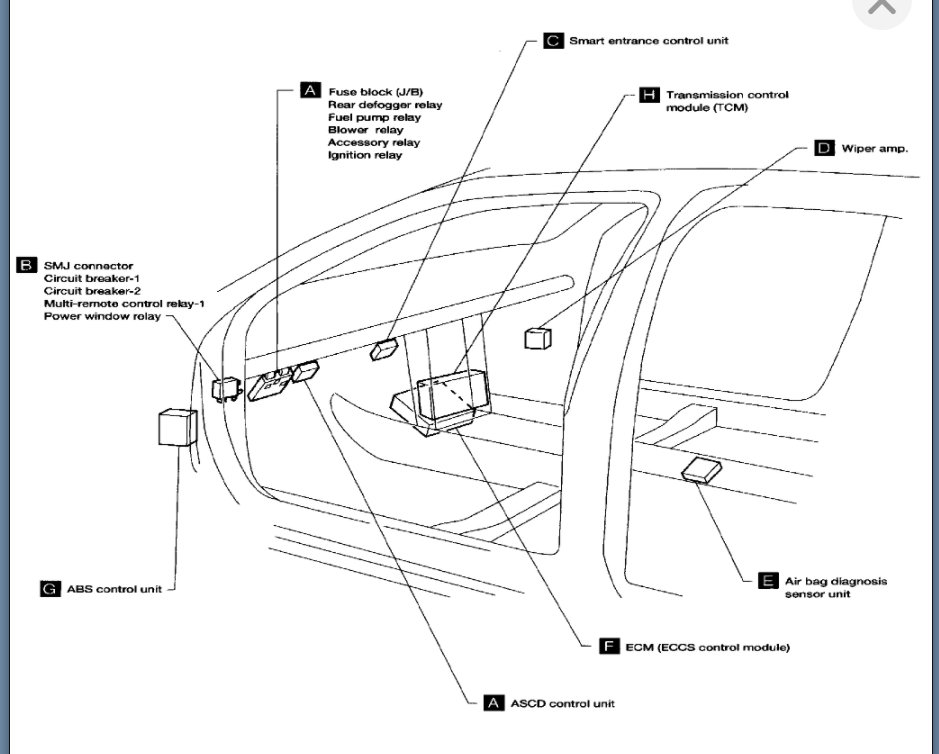 C Smart entrance control unit

A Fuse block (J/B)
Rear defogger relay
Fuel pump relay
Blower relay
Accessory relay
Ignition relay

H Transmission control module (TCM)

D Wiper amp.

B SMJ connector
Circuit breaker-1
Circuit breaker-2
Multi-remote control relay-1
Power window relay

G ABS control unit

E Air bag diagnosis sensor unit

F ECM (ECCS control module)

A ASCD control unit