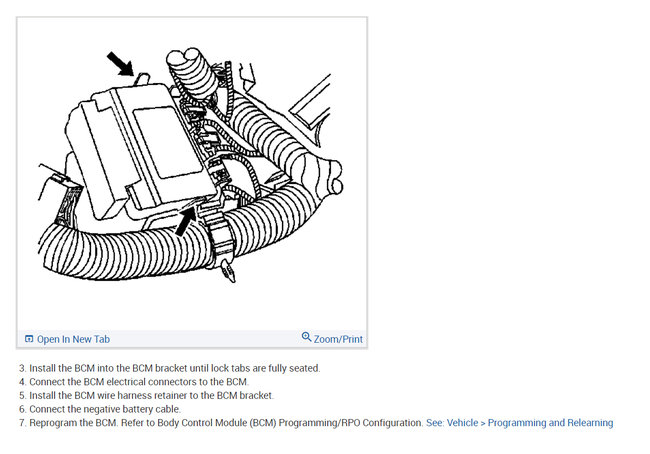 Open In New Tab
Zoom/Print

3. Install the BCM into the BCM bracket until lock tabs are fully seated.
4. Connect the BCM electrical connectors to the BCM.
5. Install the BCM wire harness retainer to the BCM bracket.
6. Connect the negative battery cable.
7. Reprogram the BCM. Refer to Body Control Module (BCM) Programming/RPO Configuration. See: Vehicle > Programming and Relearning