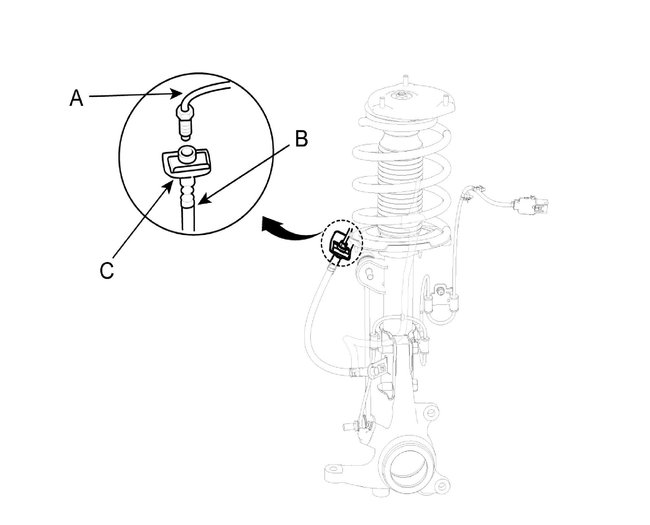 A
B
C