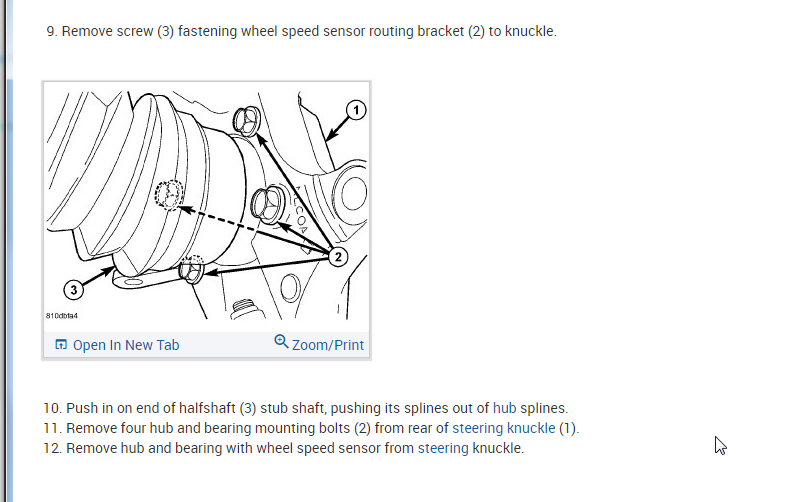 9. Remove screw (3) fastening wheel speed sensor routing bracket (2) to knuckle.

1
2
3
810dbfa4
Open In New Tab
Zoom/Print

10. Push in on end of halfshaft (3) stub shaft, pushing its splines out of hub splines.
11. Remove four hub and bearing mounting bolts (2) from rear of steering knuckle (1).
12. Remove hub and bearing with wheel speed sensor from steering knuckle.